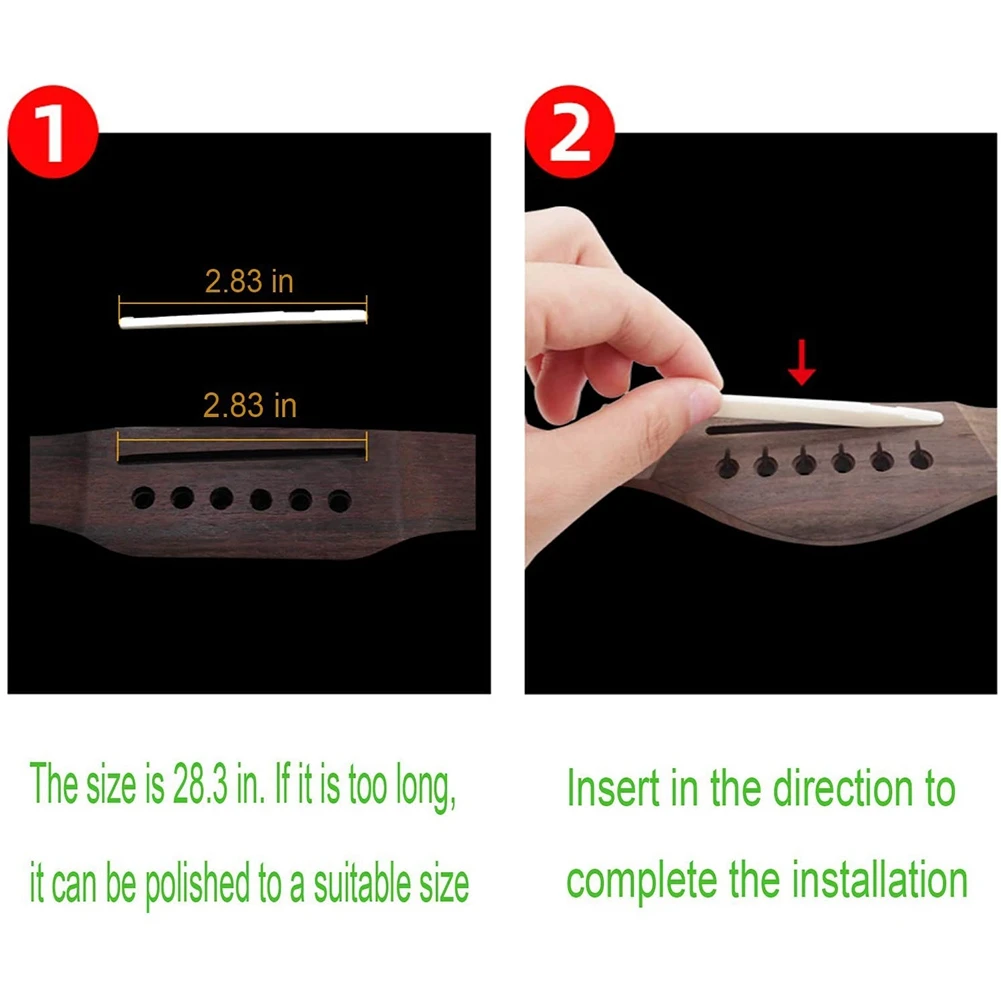 1

2.83 in

2.83 in

The size is 28.3 in. If it is too long, it can be polished to a suitable size

2

Insert in the direction to complete the installation