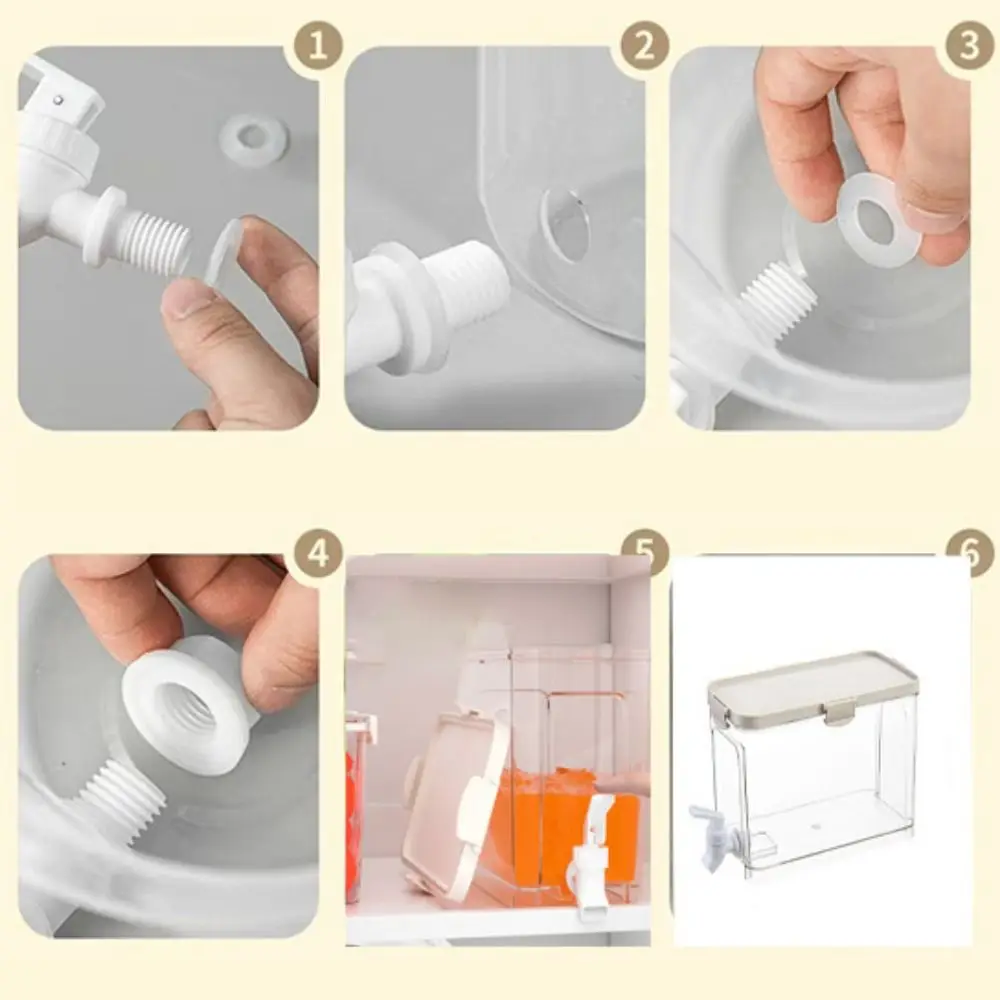 1
2
3
4
5
6