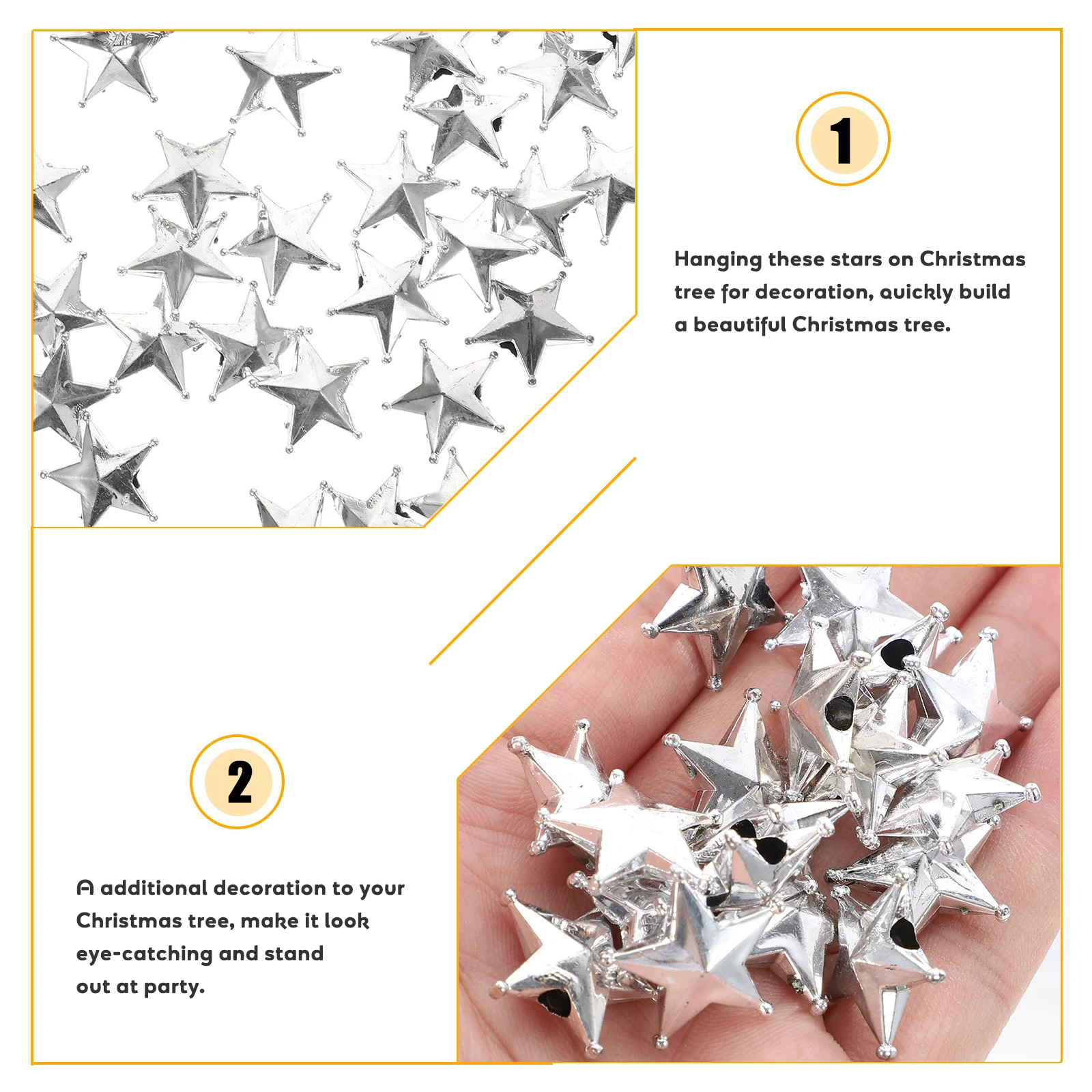 1

Hanging these stars on Christmas tree for decoration, quickly build a beautiful Christmas tree.

2

A additional decoration to your Christmas tree, make it look eye-catching and stand out at party.