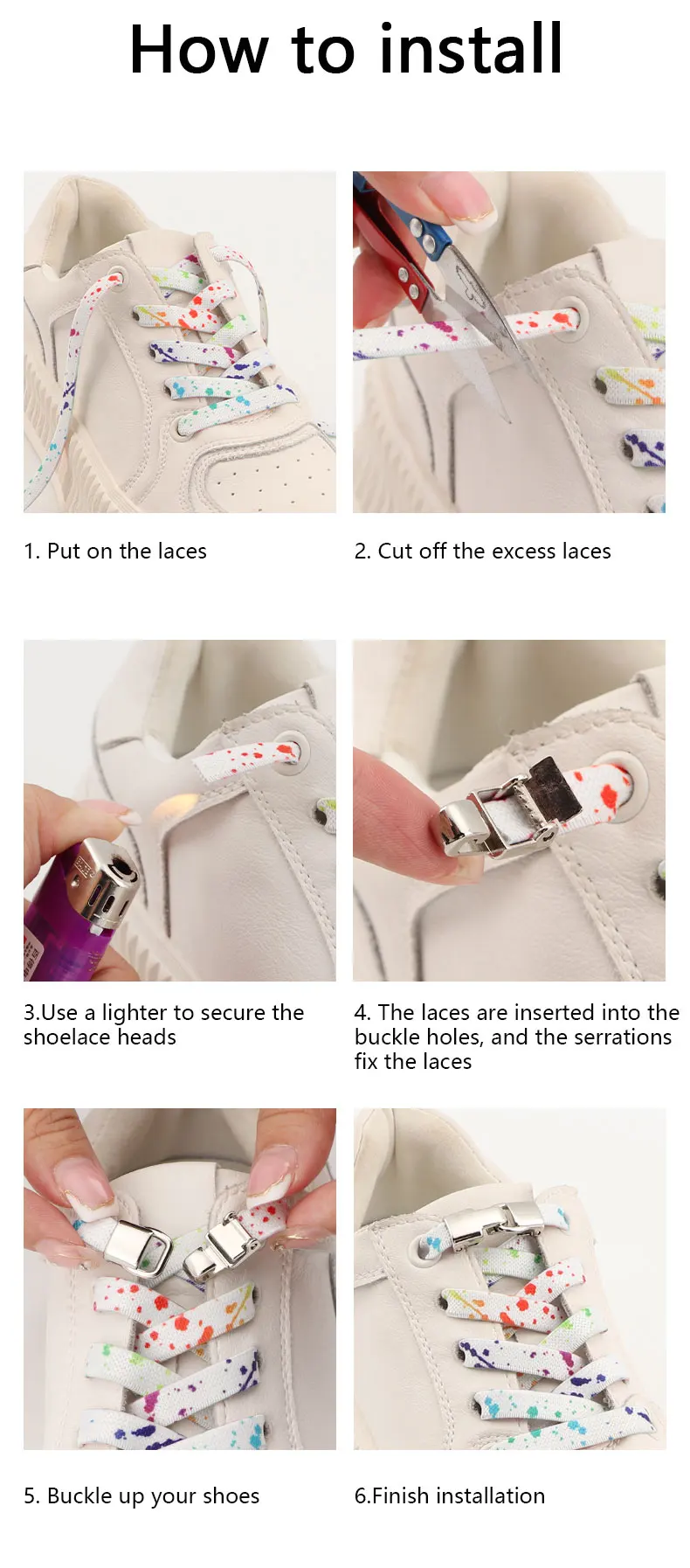 How to install

1. Put on the laces

2. Cut off the excess laces

3.Use a lighter to secure the shoelace heads

4. The laces are inserted into the buckle holes, and the serrations fix the laces

5. Buckle up your shoes

6.Finish installation