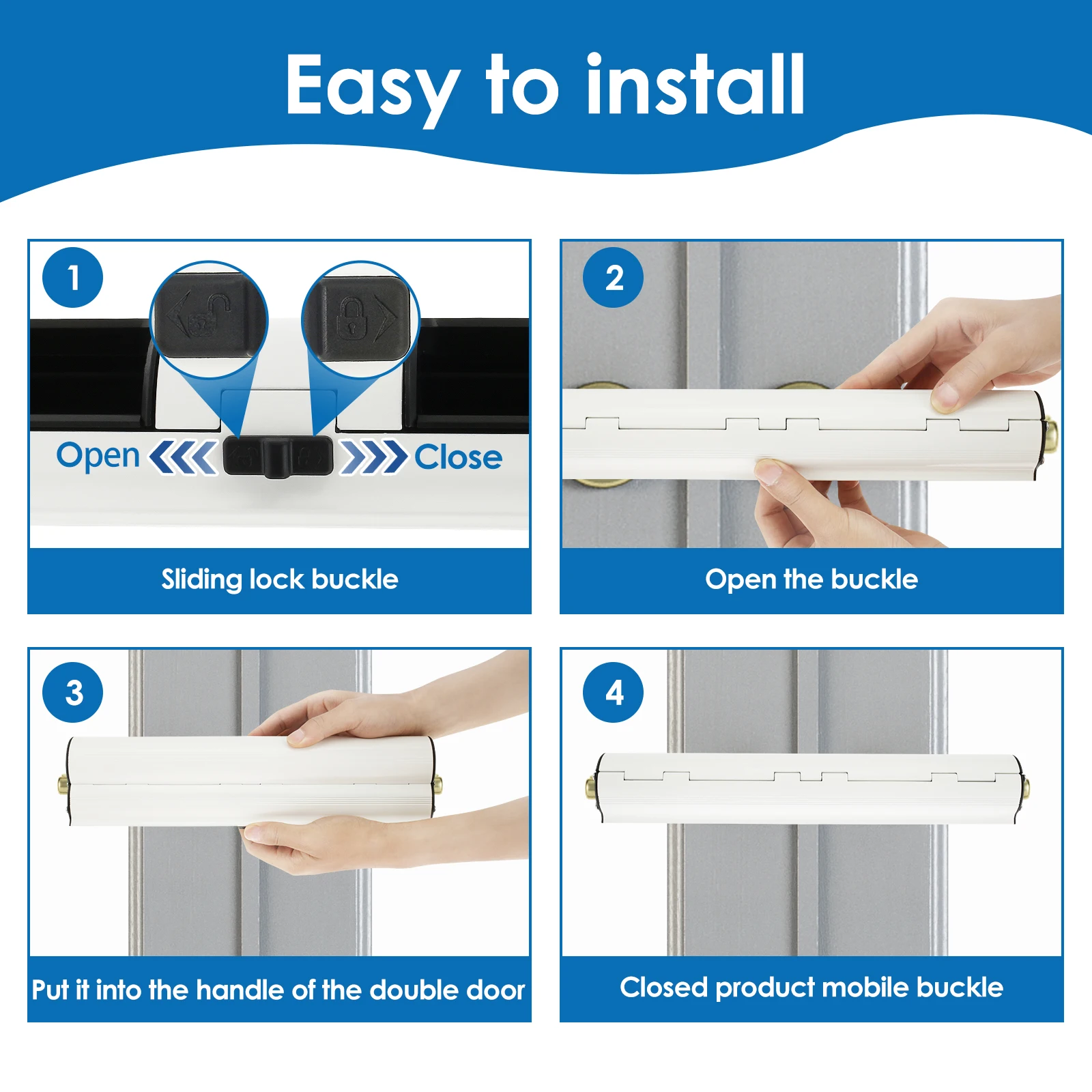 Easy to install

1

Open

Close

Sliding lock buckle

2

Open the buckle

3

Put it into the handle of the double door

4

Closed product mobile buckle