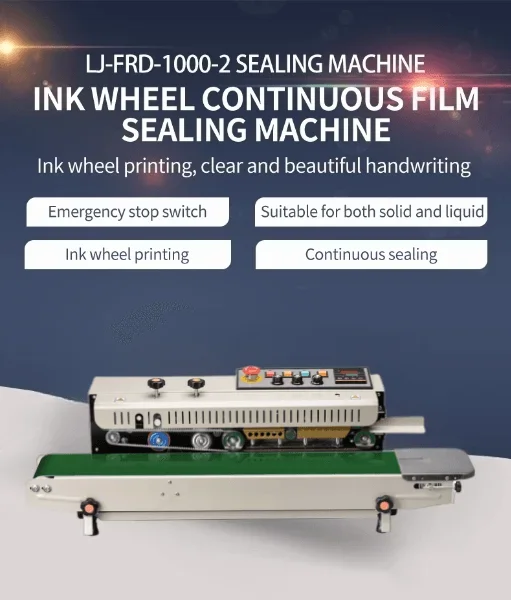 LJ-FRD-1000-2 SEALING MACHINE

INK WHEEL CONTINUOUS FILM SEALING MACHINE

Ink wheel printing, clear and beautiful handwriting

Emergency stop switch

Suitable for both solid and liquid

Ink wheel printing

Continuous sealing