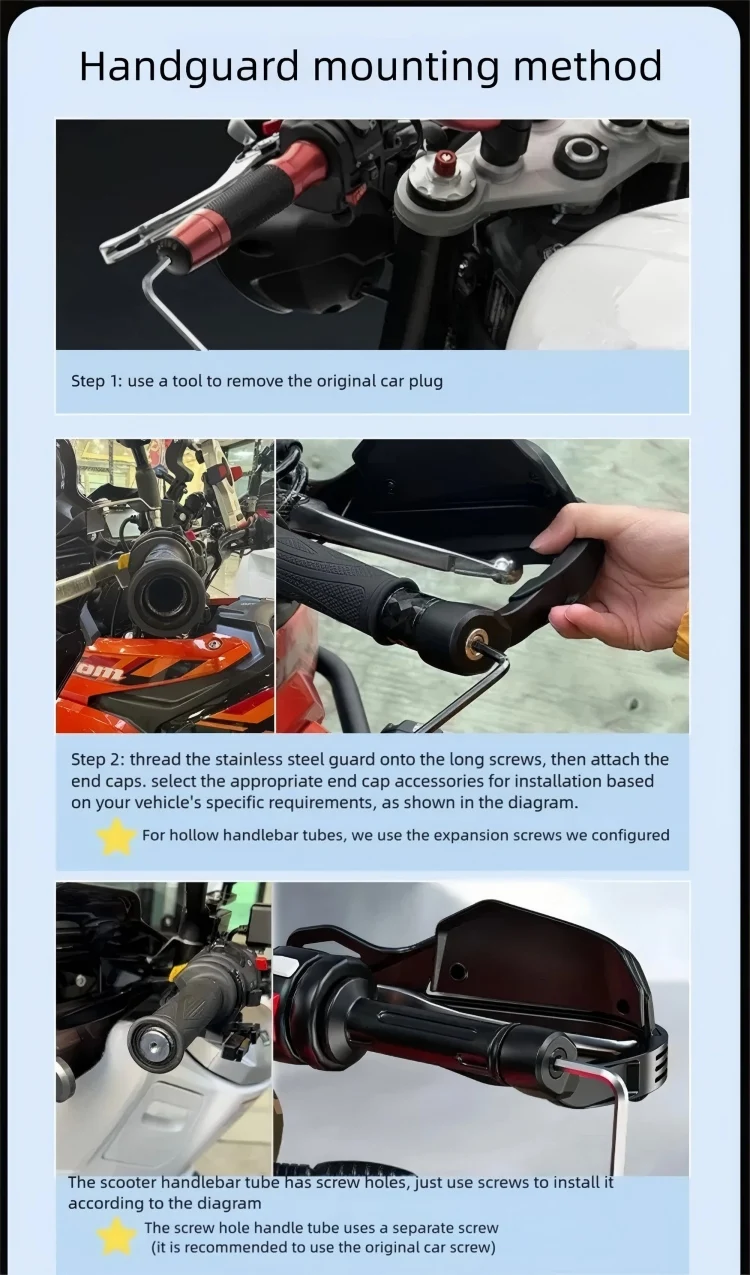 Handguard mounting method

Step 1: use a tool to remove the original car plug

Step 2: thread the stainless steel guard onto the long screws, then attach the end caps. select the appropriate end cap accessories for installation based on your vehicle's specific requirements, as shown in the diagram.

For hollow handlebar tubes, we use the expansion screws we configured

The scooter handlebar tube has screw holes, just use screws to install it according to the diagram

The screw hole handle tube uses a separate screw
(it is recommended to use the original car screw)