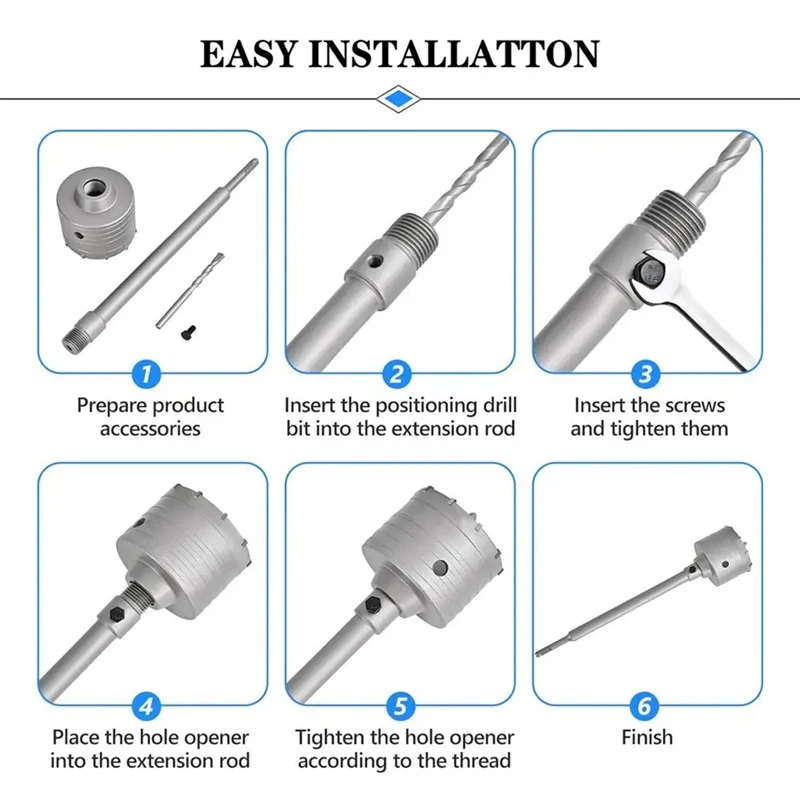 EASY INSTALLATTON

1
Prepare product accessories

2
Insert the positioning drill bit into the extension rod

3
Insert the screws and tighten them

4
Place the hole opener into the extension rod

5
Tighten the hole opener according to the thread

6
Finish