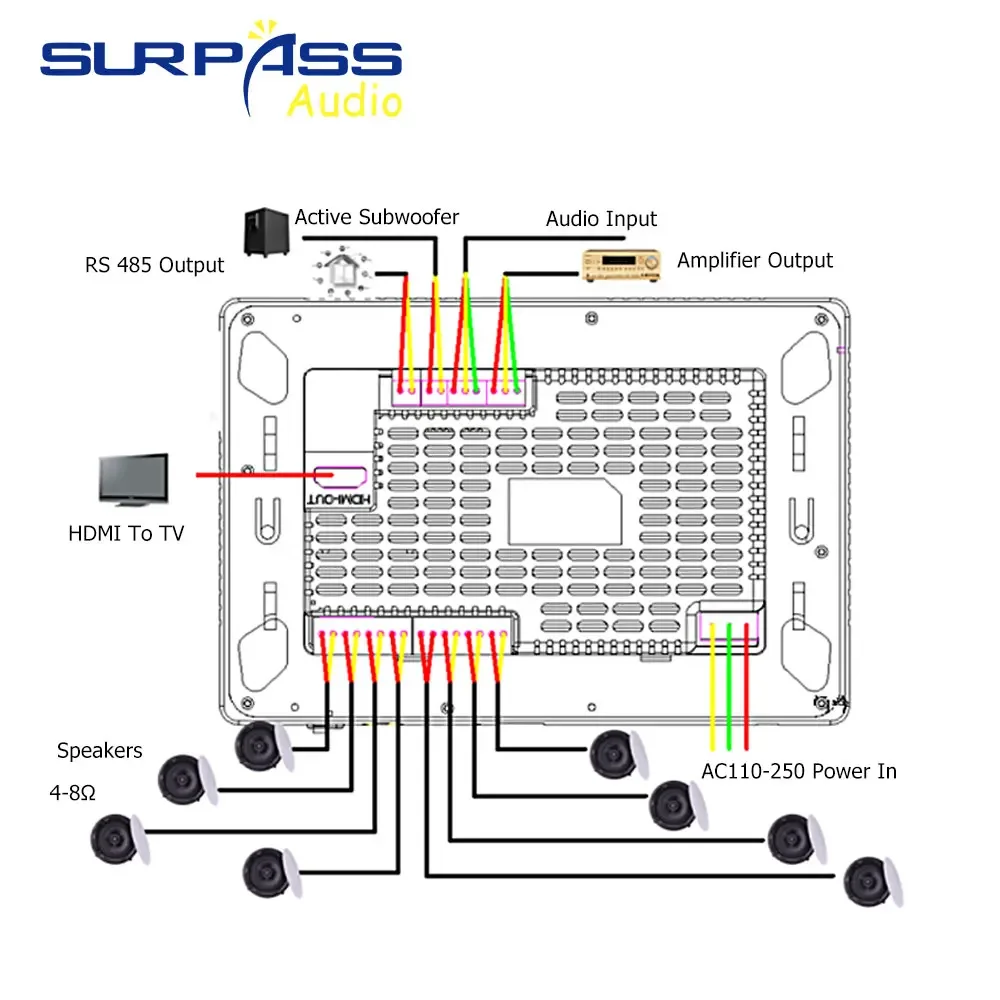 SURPASS Audio

Active Subwoofer

Audio Input

RS 485 Output

Amplifier Output

HDMI-OUT

HDMI To TV

Speakers

4-8Ω

AC110-250 Power In