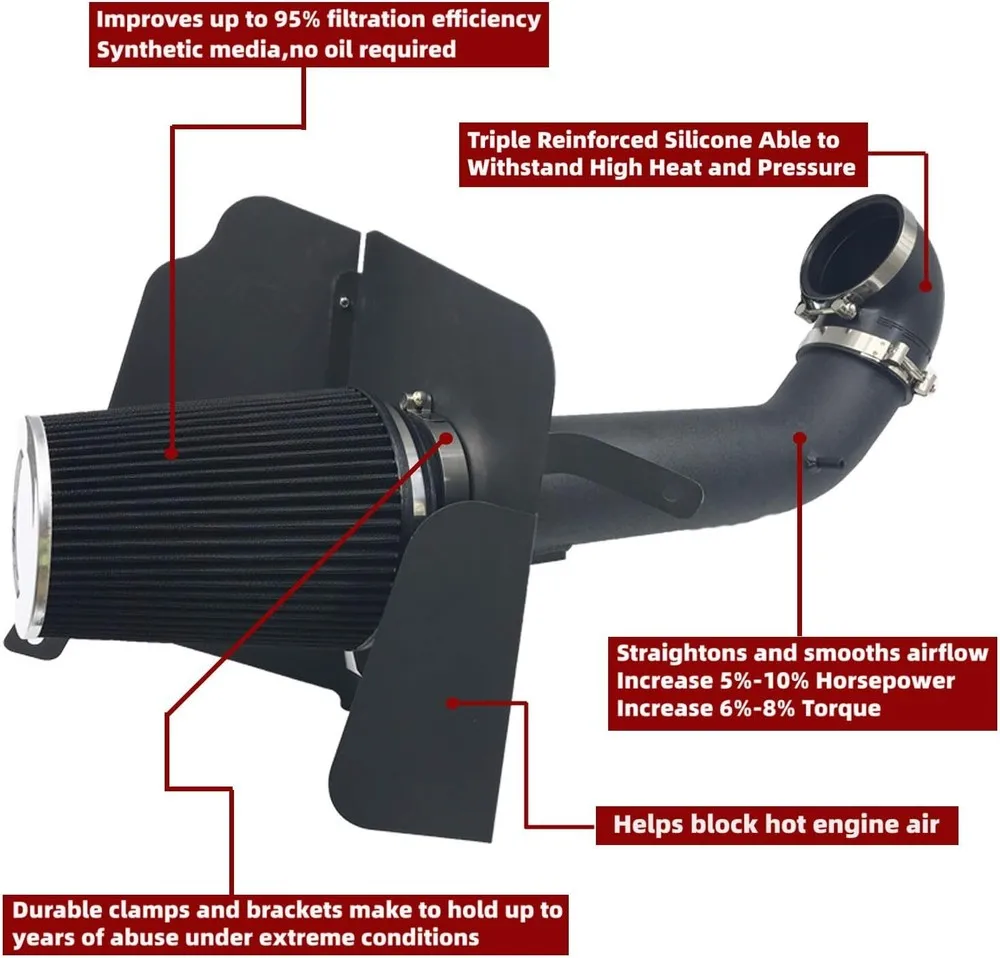 Improves up to 95% filtration efficiency
Synthetic media,no oil required

Triple Reinforced Silicone Able to Withstand High Heat and Pressure

Straightons and smooths airflow
Increase 5%-10% Horsepower
Increase 6%-8% Torque

Helps block hot engine air

Durable clamps and brackets make to hold up to years of abuse under extreme conditions