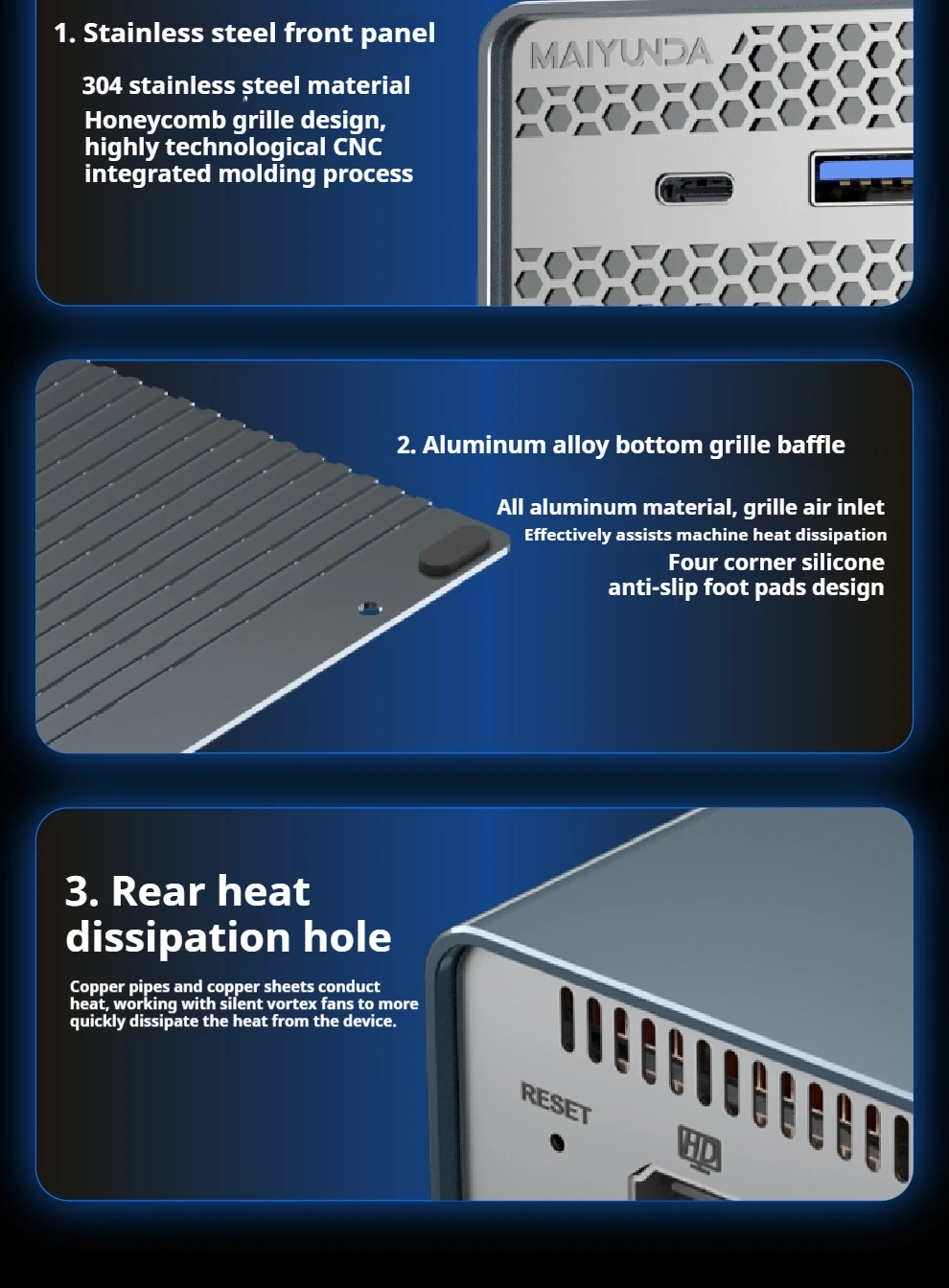 1. Stainless steel front panel

304 stainless steel material
Honeycomb grille design, highly technological CNC integrated molding process

MAIYUNDA

2. Aluminum alloy bottom grille baffle

All aluminum material, grille air inlet
Effectively assists machine heat dissipation
Four corner silicone anti-slip foot pads design

3. Rear heat dissipation hole

Copper pipes and copper sheets conduct heat, working with silent vortex fans to more quickly dissipate the heat from the device.

RESET

HD