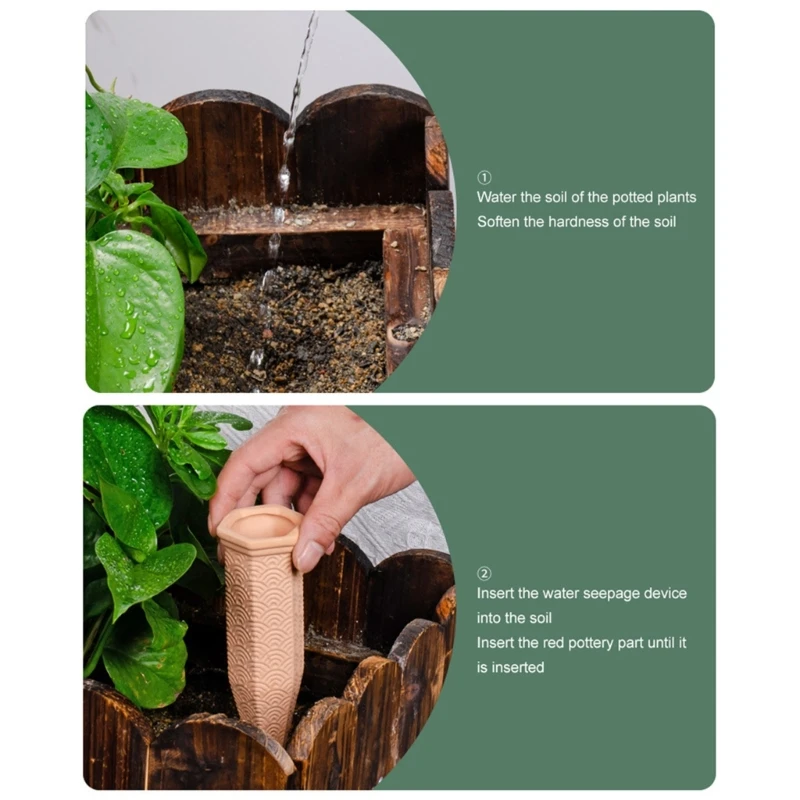 ①
Water the soil of the potted plants
Soften the hardness of the soil

②
Insert the water seepage device into the soil
Insert the red pottery part until it is inserted