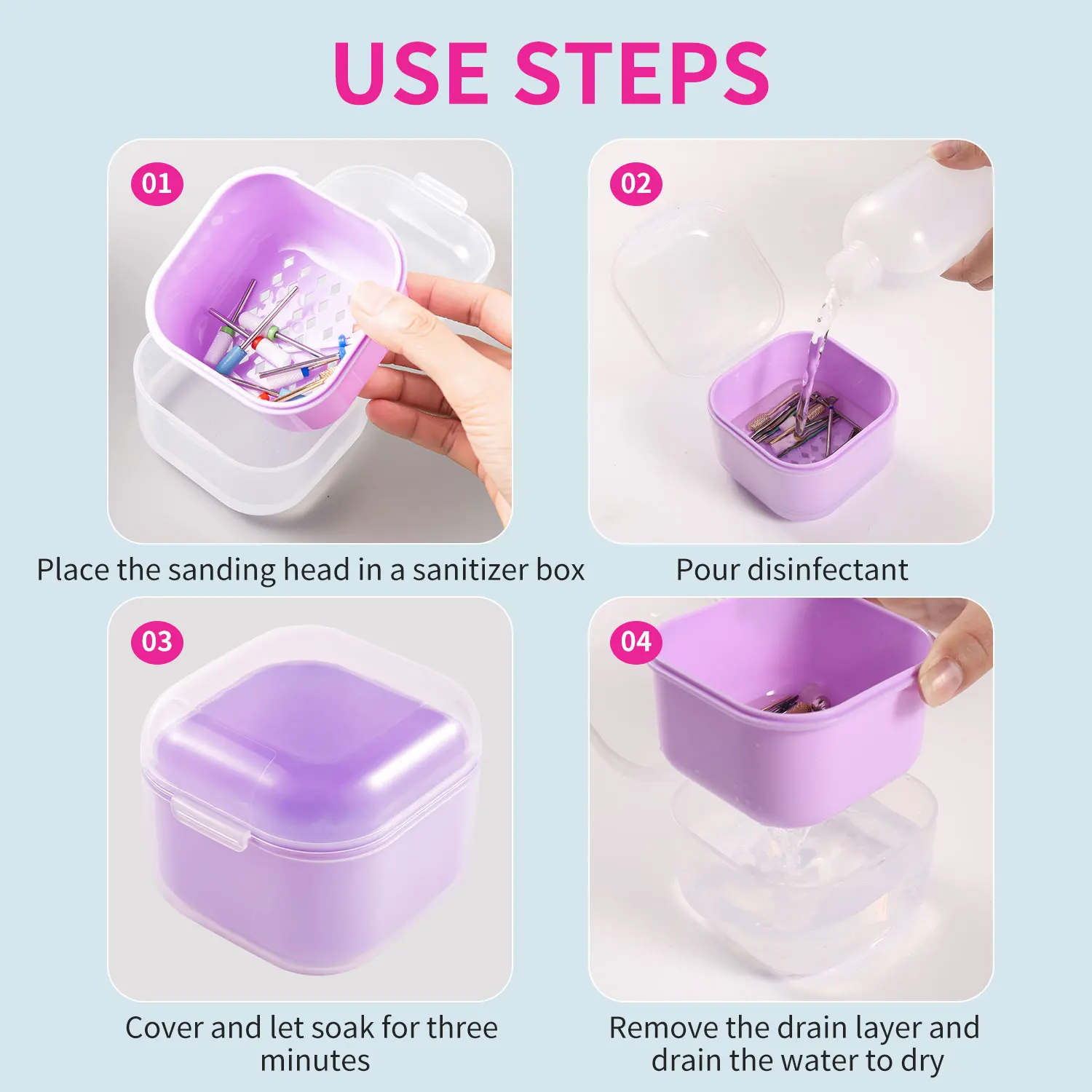 USE STEPS

01

Place the sanding head in a sanitizer box

02

Pour disinfectant

03

Cover and let soak for three minutes

04

Remove the drain layer and drain the water to dry