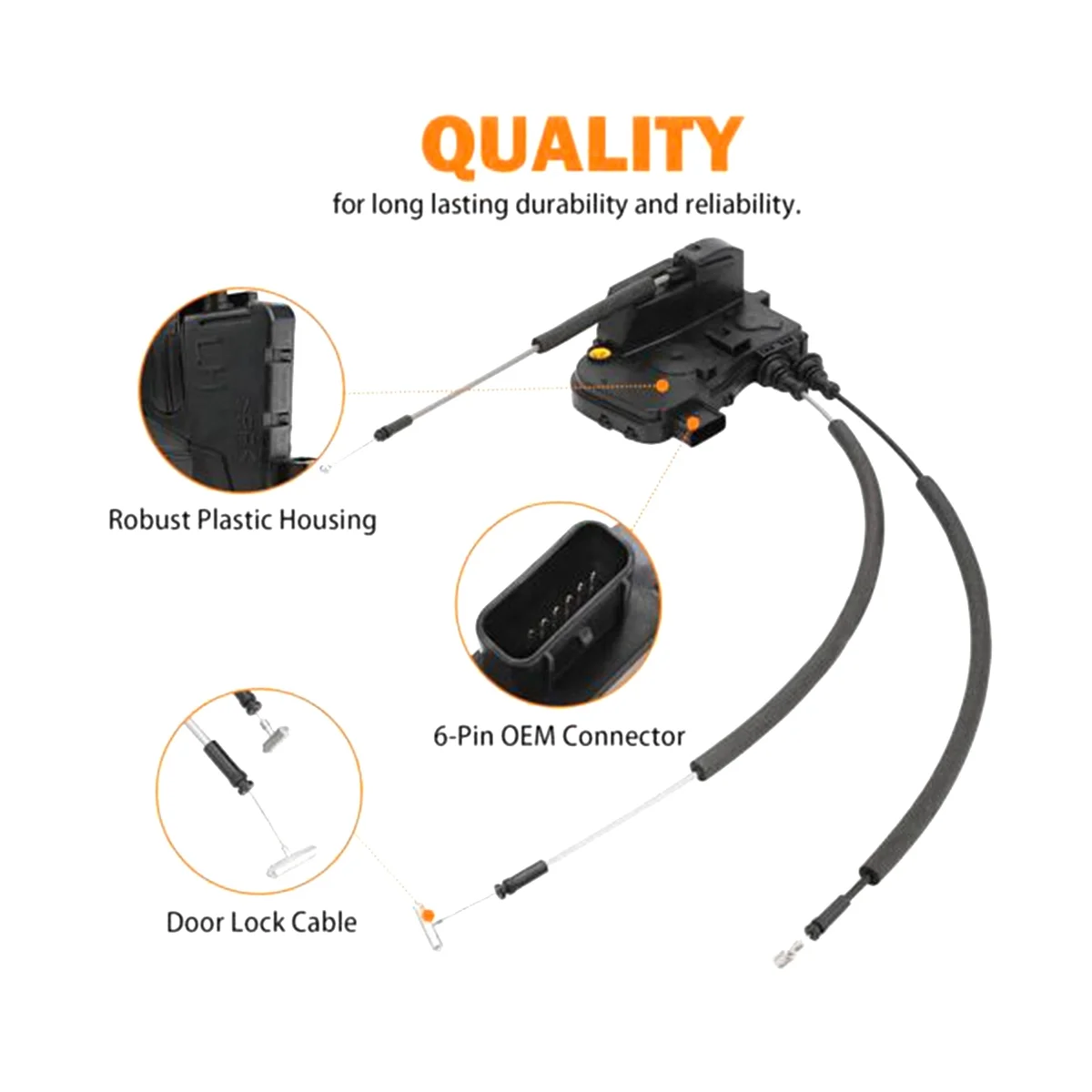 QUALITY

for long lasting durability and reliability.

LH

Robust Plastic Housing

6-Pin OEM Connector

Door Lock Cable