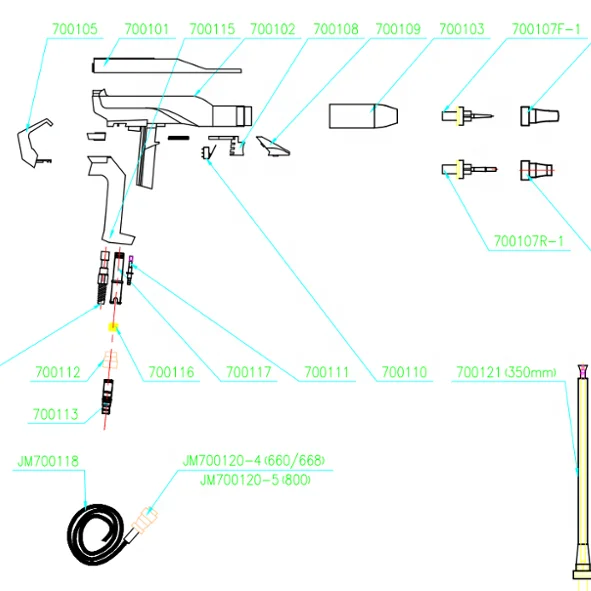 700105 700101 700115 700102 700108 700109 700103 700107F-1

700107R-1

700112 700116 700117 700111 700110 700121 (350mm)

700113

JM700118

JM700120-4 (660/668)
JM700120-5 (800)