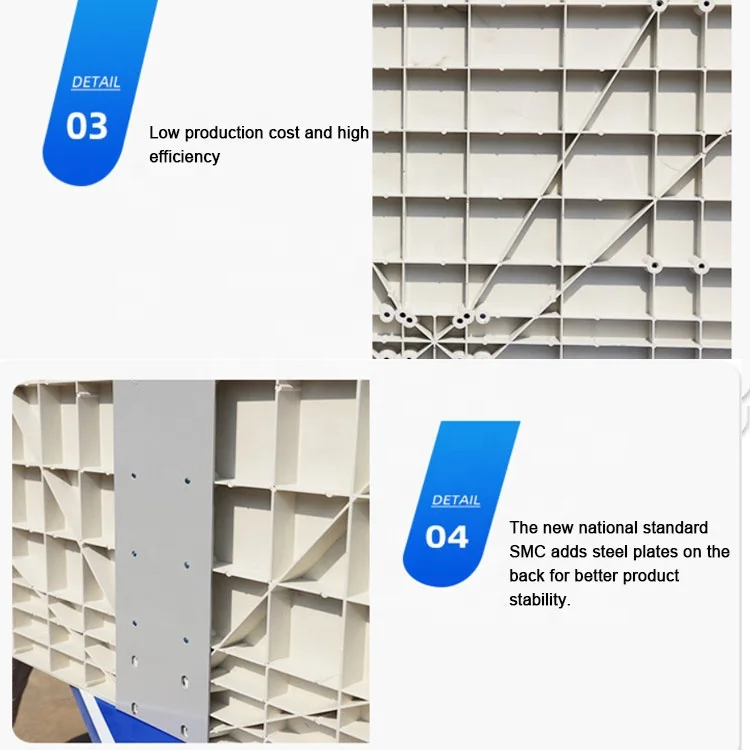 DETAIL
03
Low production cost and high efficiency

DETAIL
04
The new national standard SMC adds steel plates on the back for better product stability.