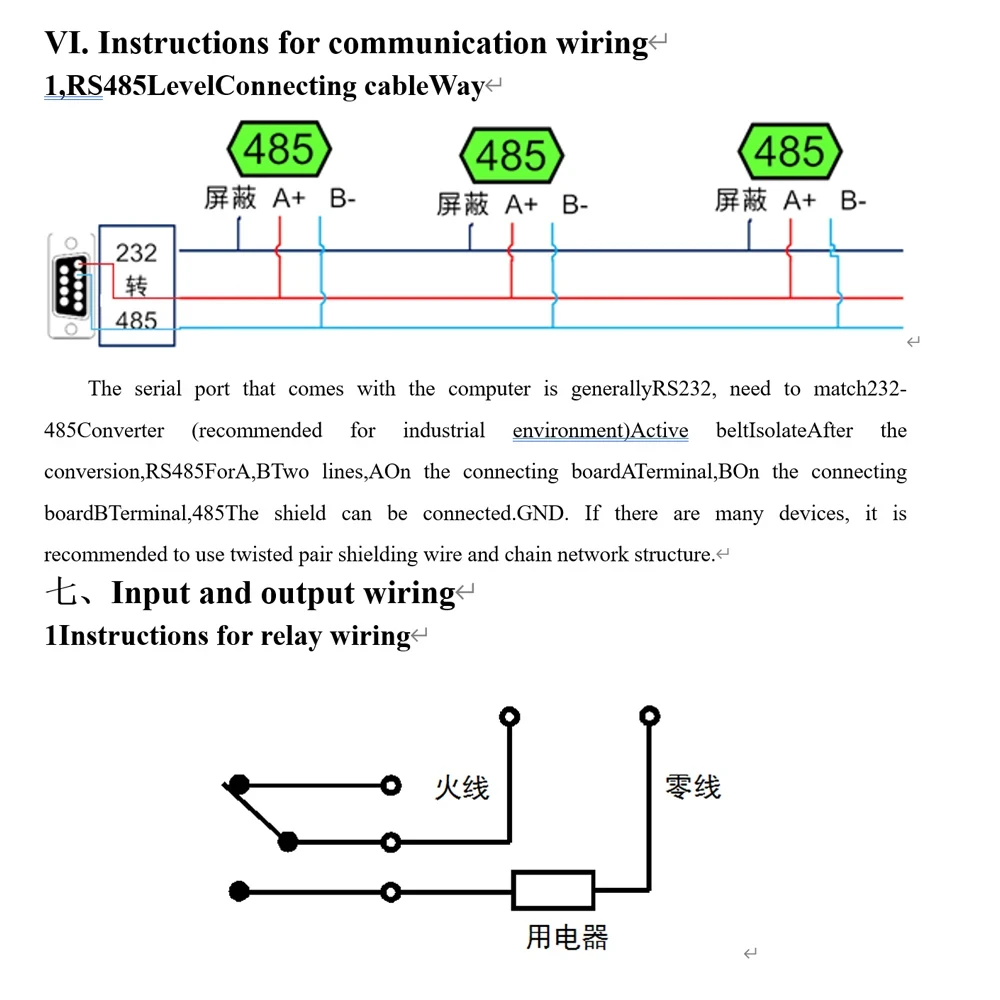 VI. Instructions for communication wiring
1,RS485LevelConnecting cableWay

485
屏蔽 A+ B-
485
屏蔽 A+ B-
485
屏蔽 A+ B-
232
转
485

The serial port that comes with the computer is generallyRS232, need to match232-485Converter (recommended for industrial environment)Active beltIsolateAfter the conversion,RS485ForA,BTwo lines,AOn the connecting boardATerminal,BOn the connecting boardBTerminal,485The shield can be connected.GND. If there are many devices, it is recommended to use twisted pair shielding wire and chain network structure.

七、Input and output wiring
1Instructions for relay wiring

火线
零线
用电器