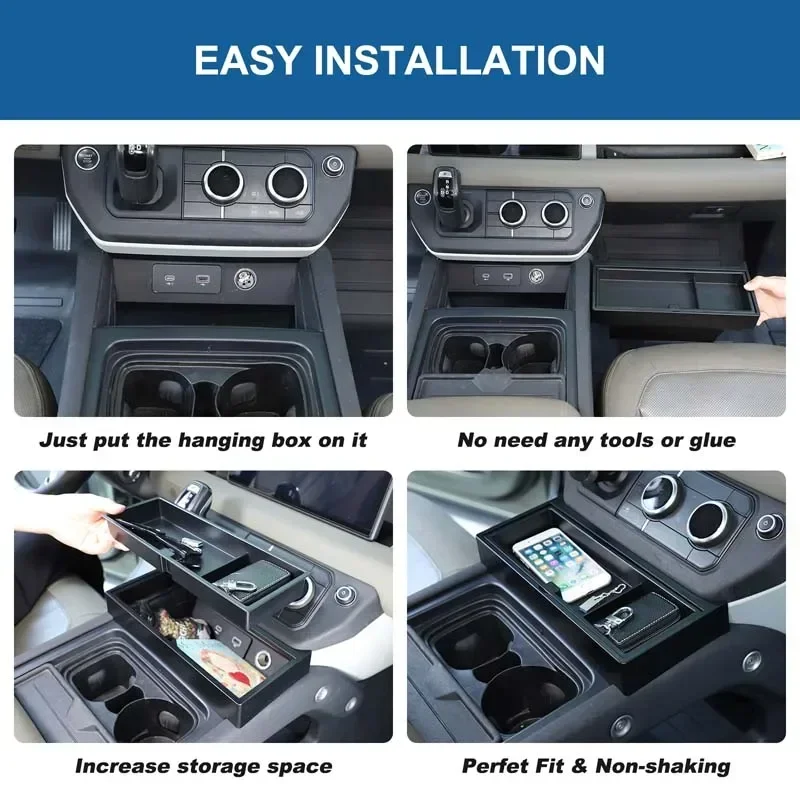 EASY INSTALLATION

Just put the hanging box on it

No need any tools or glue

Increase storage space

Perfet Fit & Non-shaking