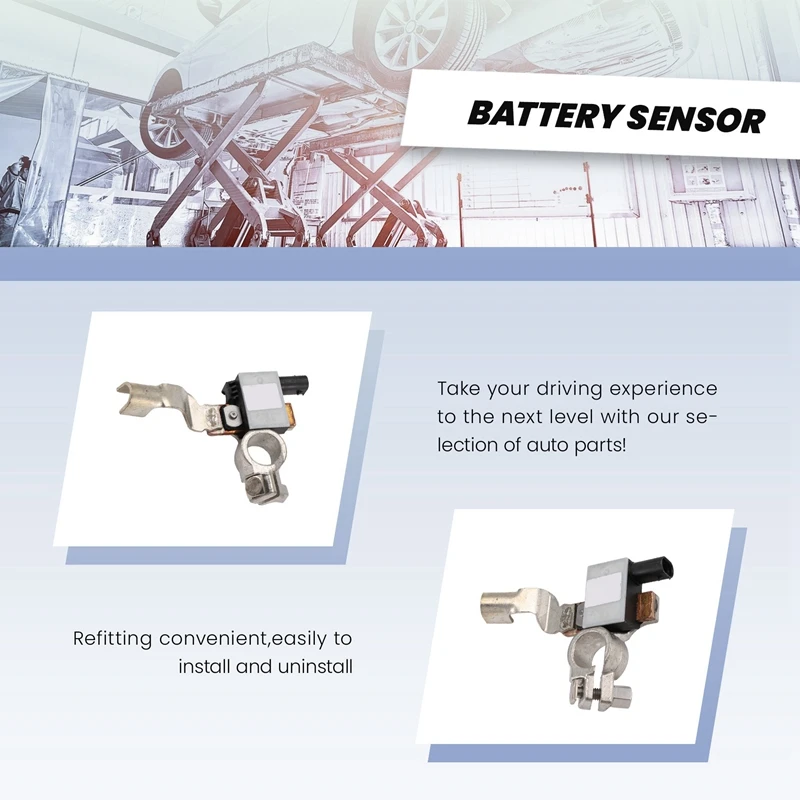 BATTERY SENSOR

Take your driving experience to the next level with our selection of auto parts!

Refitting convenient,easily to install and uninstall