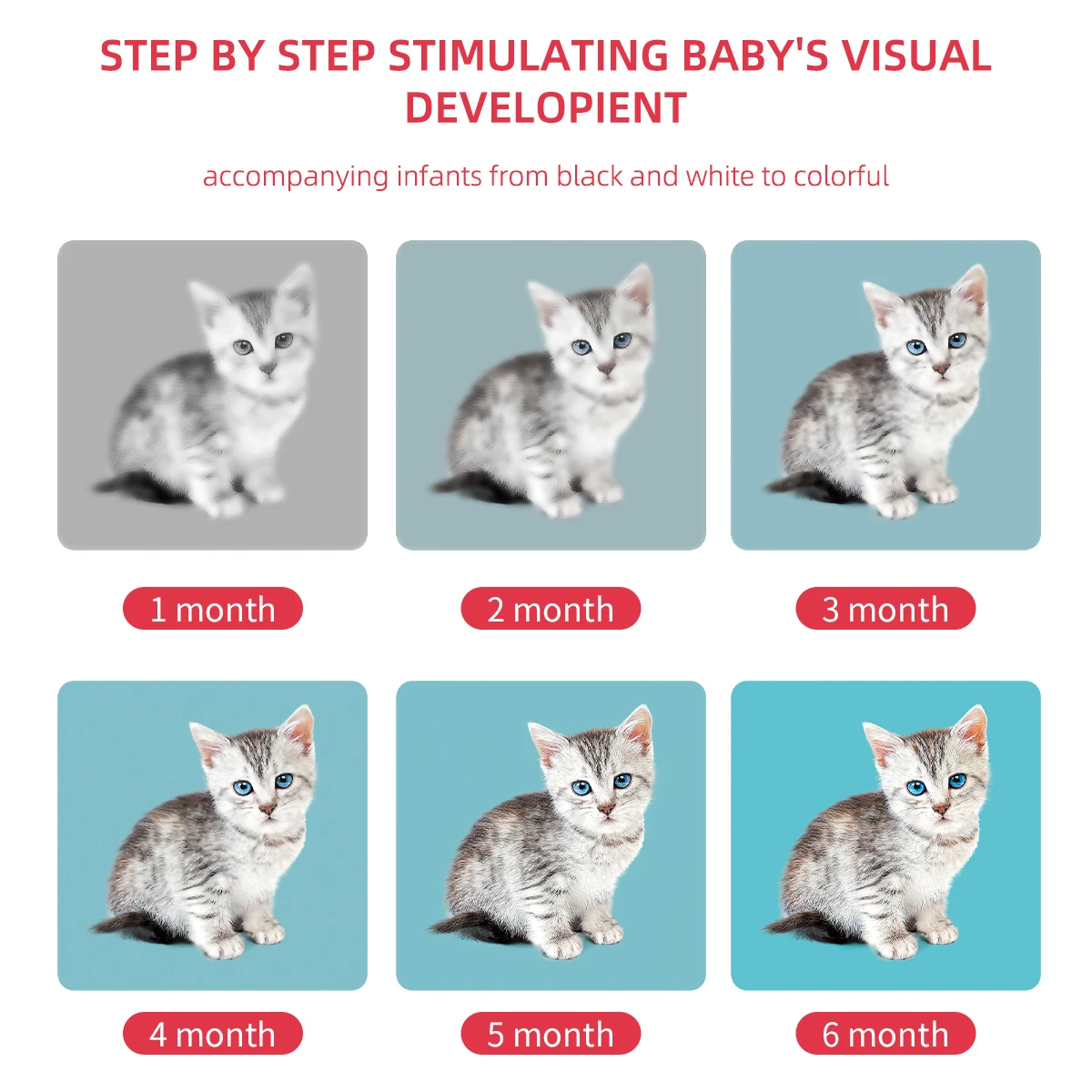 STEP BY STEP STIMULATING BABY'S VISUAL DEVELOPIENT

accompanying infants from black and white to colorful

1 month

2 month

3 month

4 month

5 month

6 month