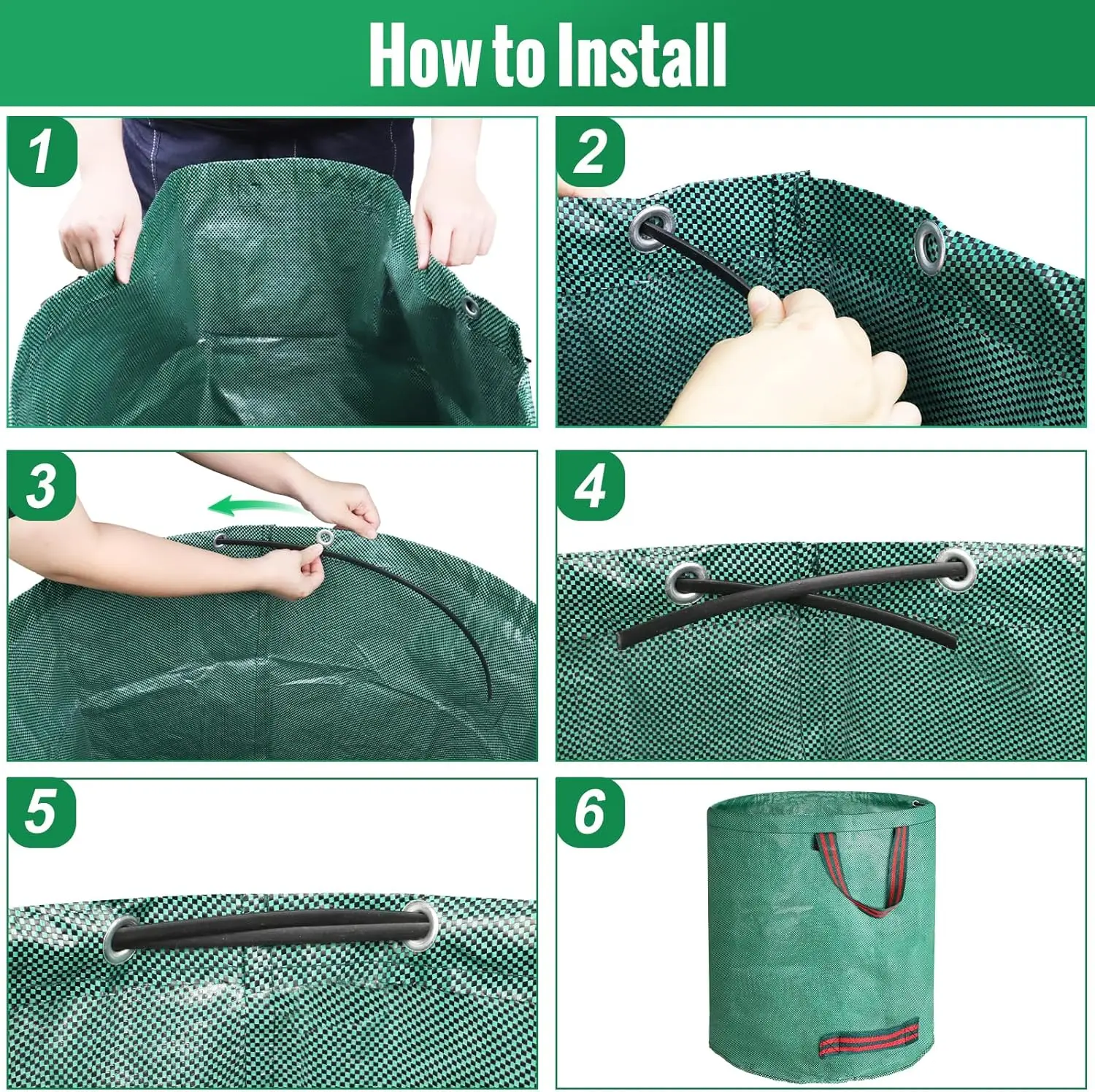 How to Install

1

2

3

4

5

6