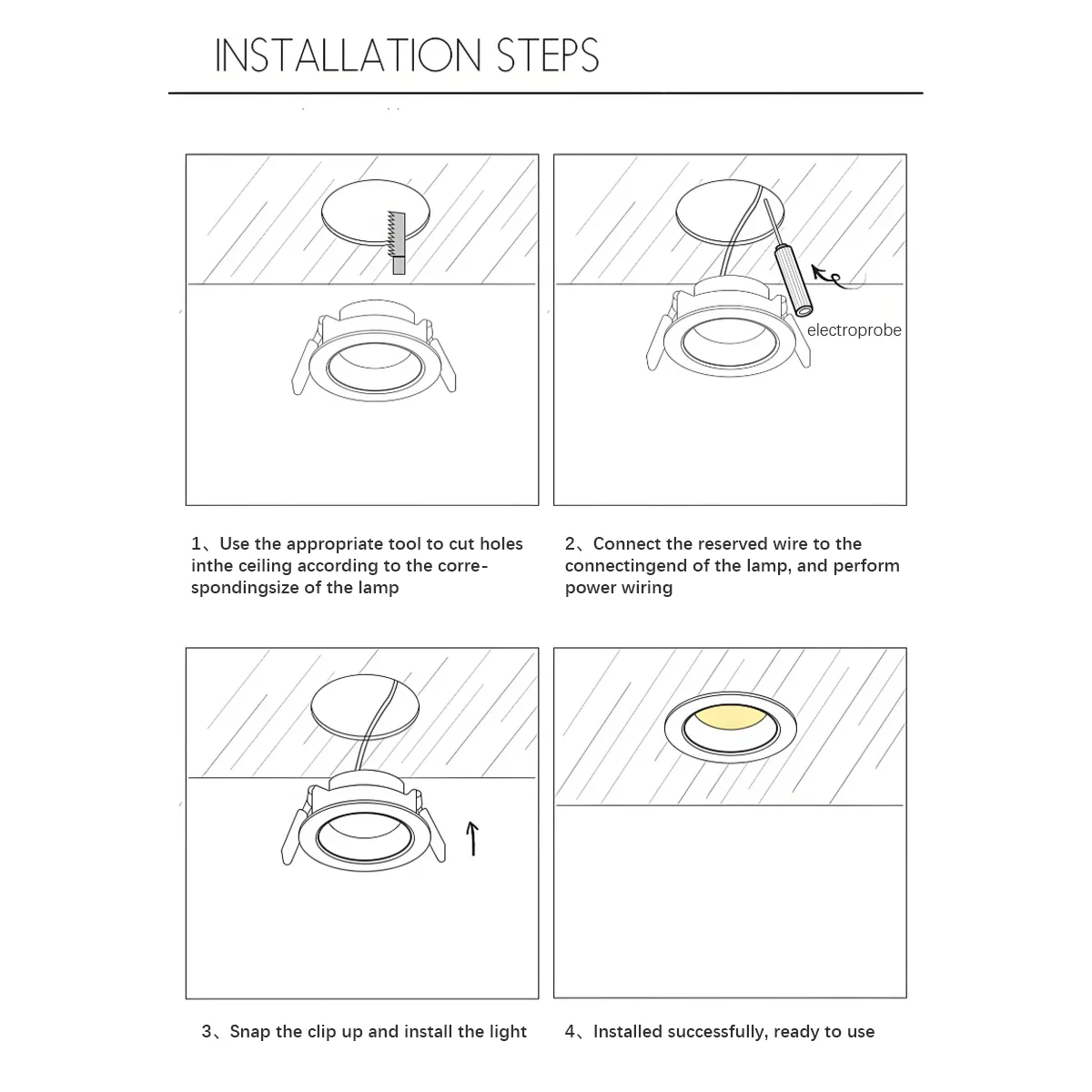 INSTALLATION STEPS

electroprobe

1、Use the appropriate tool to cut holes inthe ceiling according to the correspondingsize of the lamp

2、Connect the reserved wire to the connectingend of the lamp, and perform power wiring

3、Snap the clip up and install the light

4、Installed successfully, ready to use