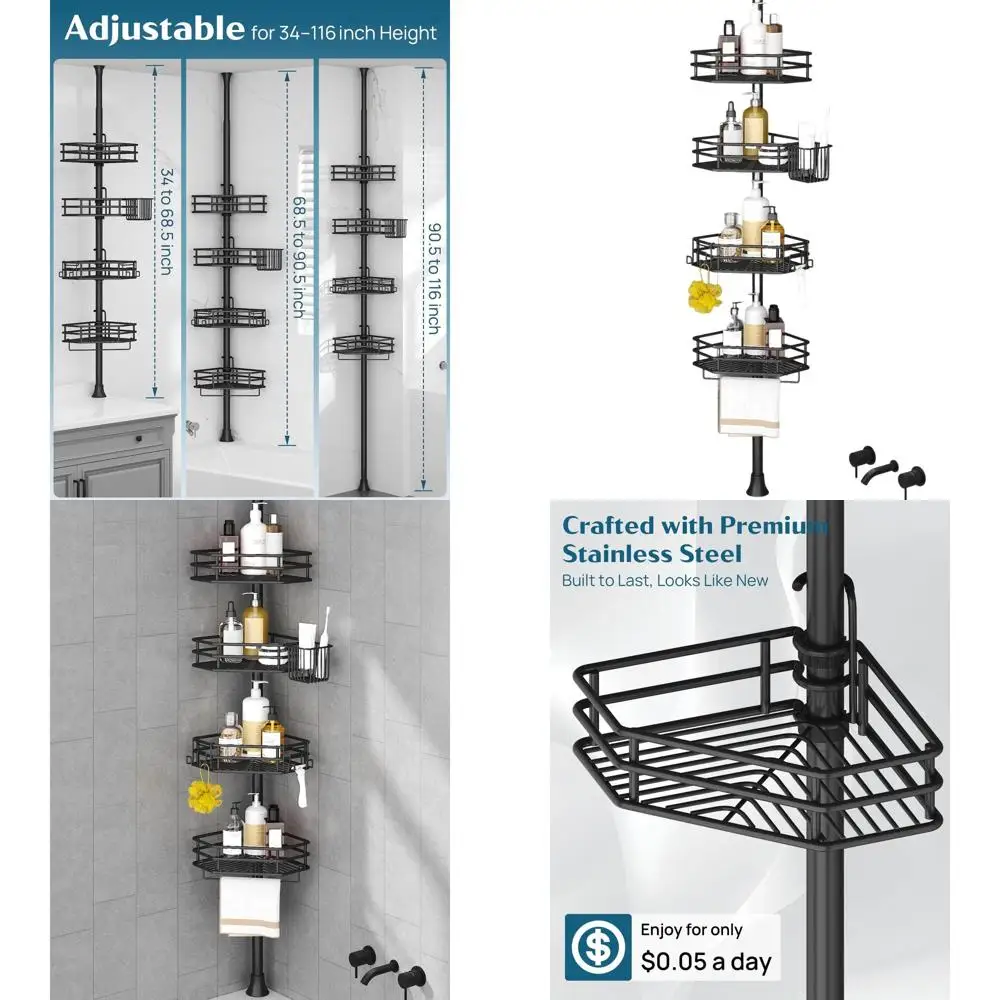 Adjustable for 34-116 inch Height

34 to 68.5 inch

68.5 to 90.5 inch

90.5 to 116 inch

Crafted with Premium Stainless Steel

Built to Last, Looks Like New

Enjoy for only

$0.05 a day