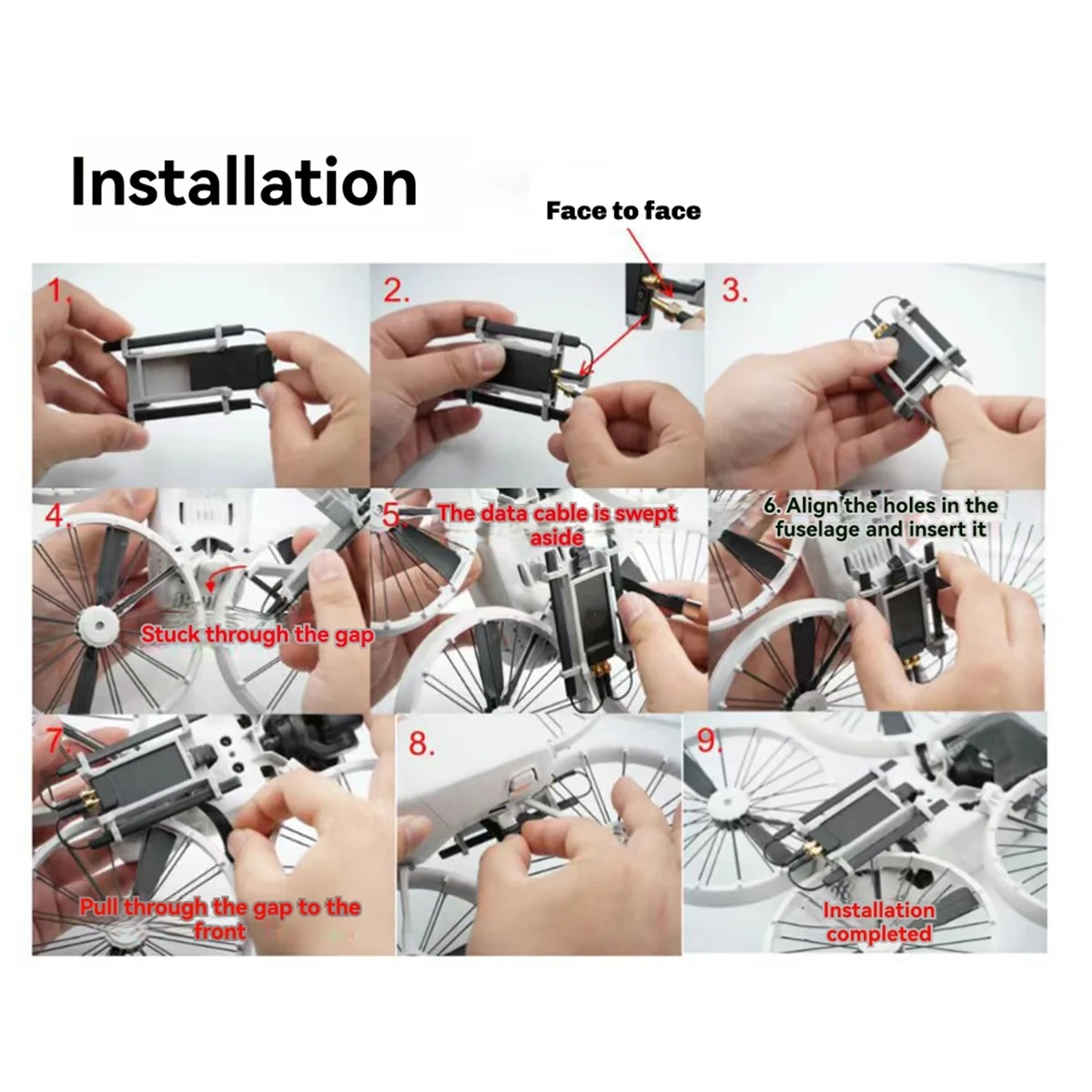 Installation

Face to face

1.

2.

3.

4.

Stuck through the gap

5. The data cable is swept aside

6. Align the holes in the fuselage and insert it

7.

Pull through the gap to the front

8.

9.

Installation completed