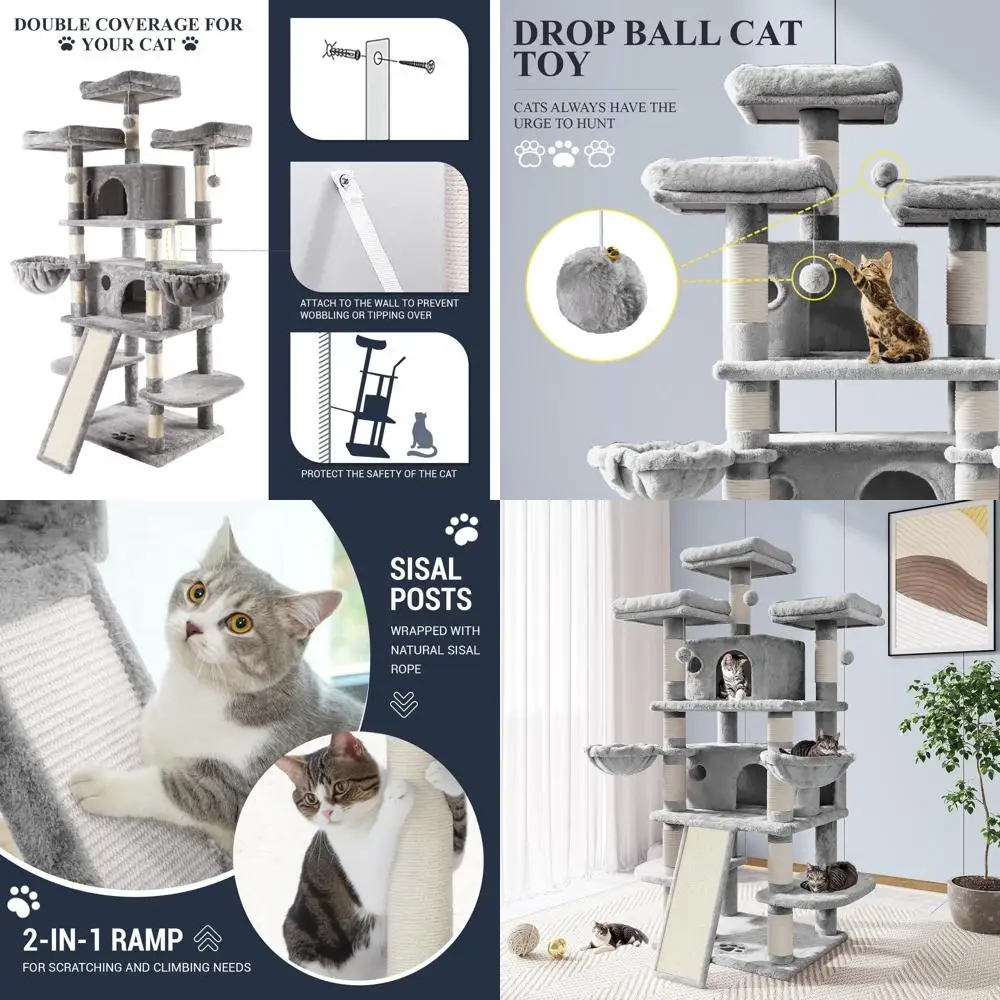 DOUBLE COVERAGE FOR YOUR CAT

ATTACH TO THE WALL TO PREVENT WOBBLING OR TIPPING OVER

PROTECT THE SAFETY OF THE CAT

DROP BALL CAT TOY

CATS ALWAYS HAVE THE URGE TO HUNT

SISAL POSTS

WRAPPED WITH NATURAL SISAL ROPE

2-IN-1 RAMP

FOR SCRATCHING AND CLIMBING NEEDS