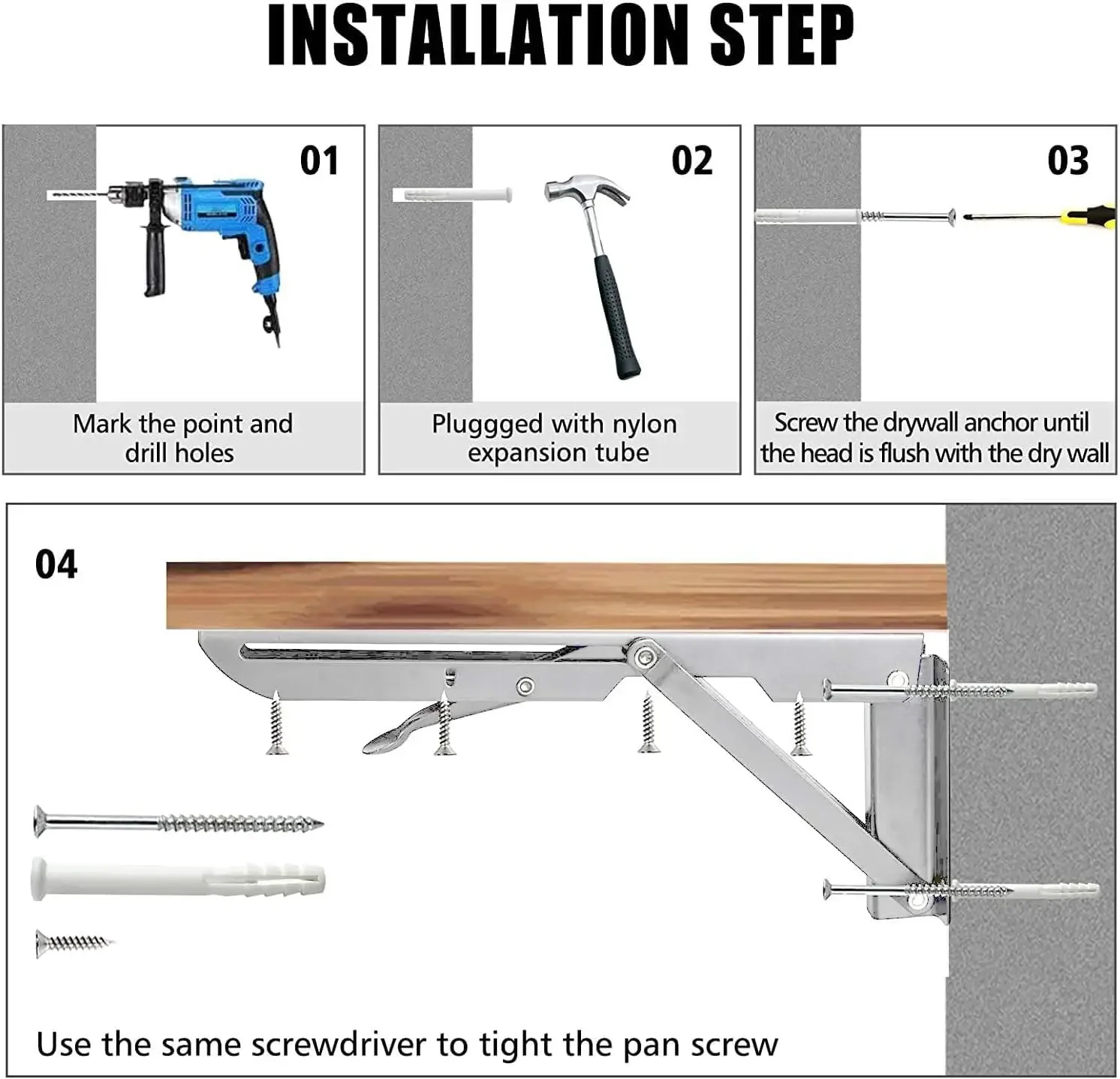 INSTALLATION STEP

01

Mark the point and drill holes

02

Pluggged with nylon expansion tube

03

Screw the drywall anchor until the head is flush with the dry wall

04

Use the same screwdriver to tight the pan screw