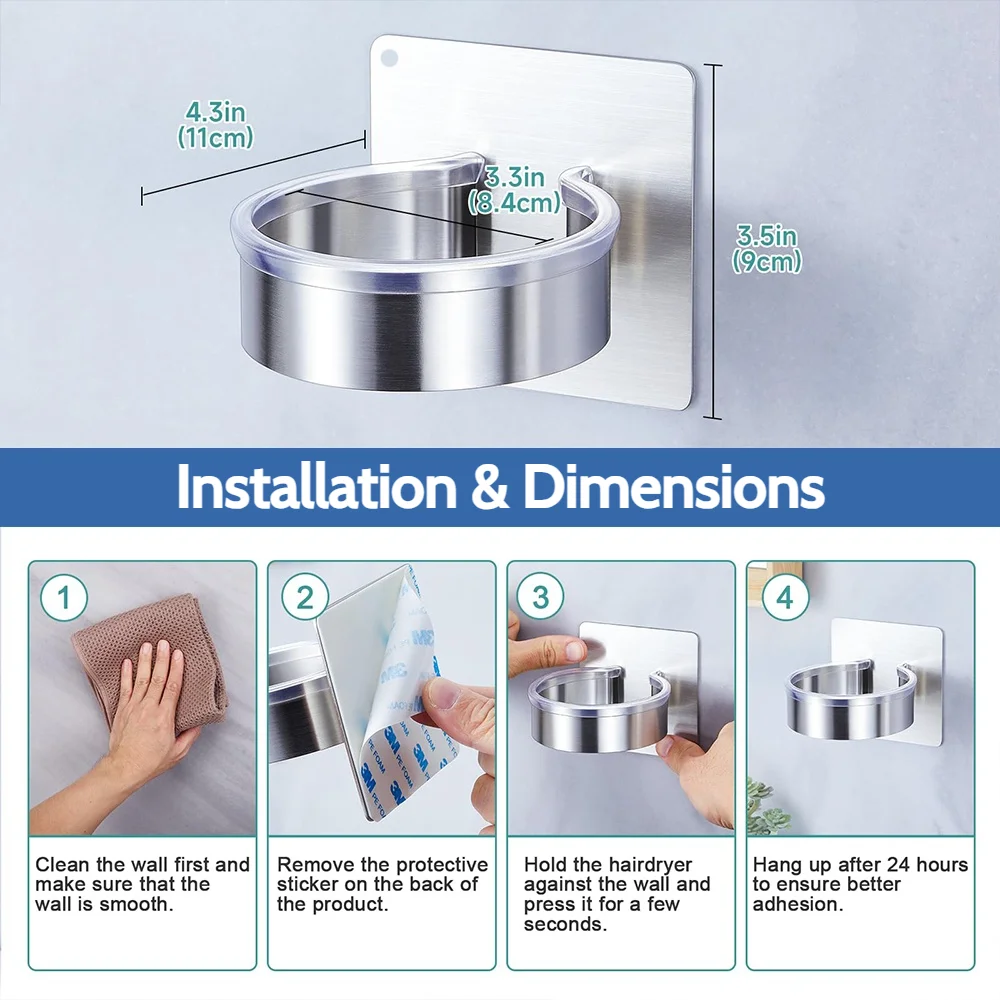 4.3in
(11cm)

3.3in
(8.4cm)

3.5in
(9cm)

Installation & Dimensions

1

Clean the wall first and make sure that the wall is smooth.

2

Remove the protective sticker on the back of the product.

3

Hold the hairdryer against the wall and press it for a few seconds.

4

Hang up after 24 hours to ensure better adhesion.