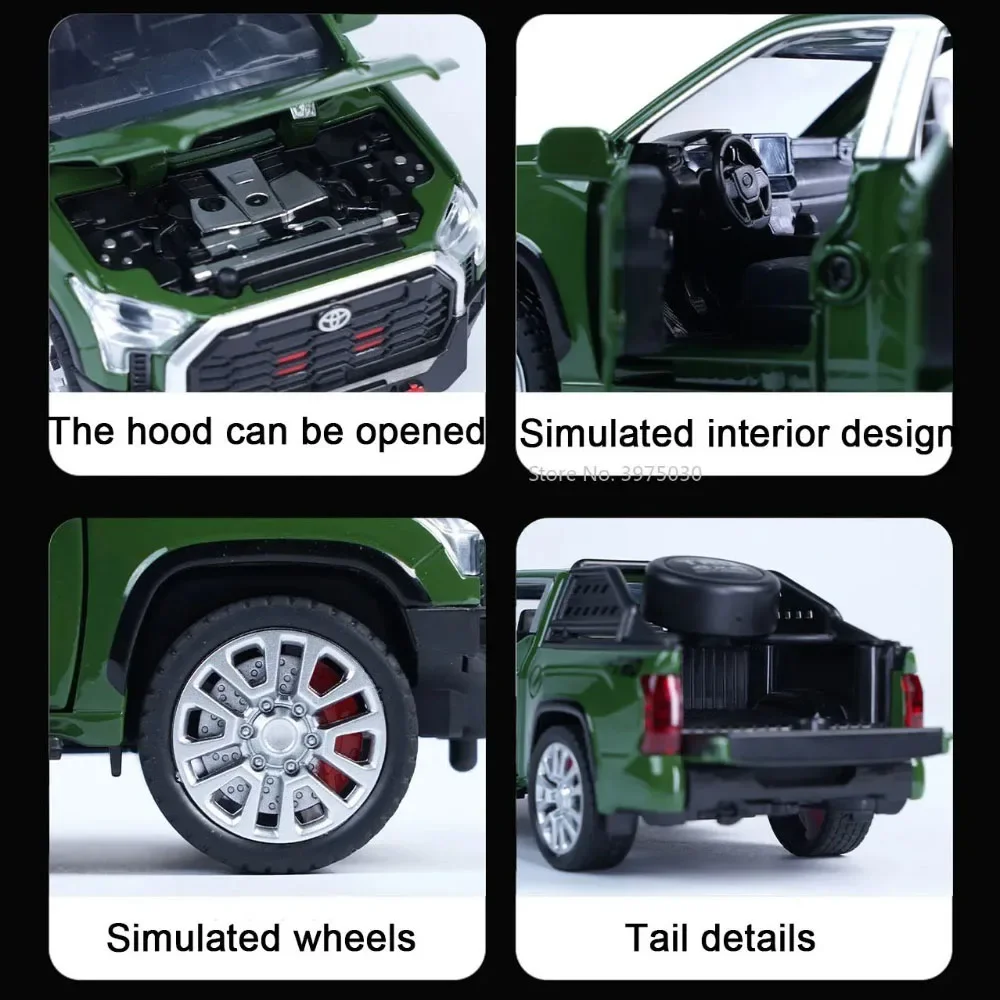 The hood can be opened

Simulated interior design

Store No. 3975030

Simulated wheels

Tail details