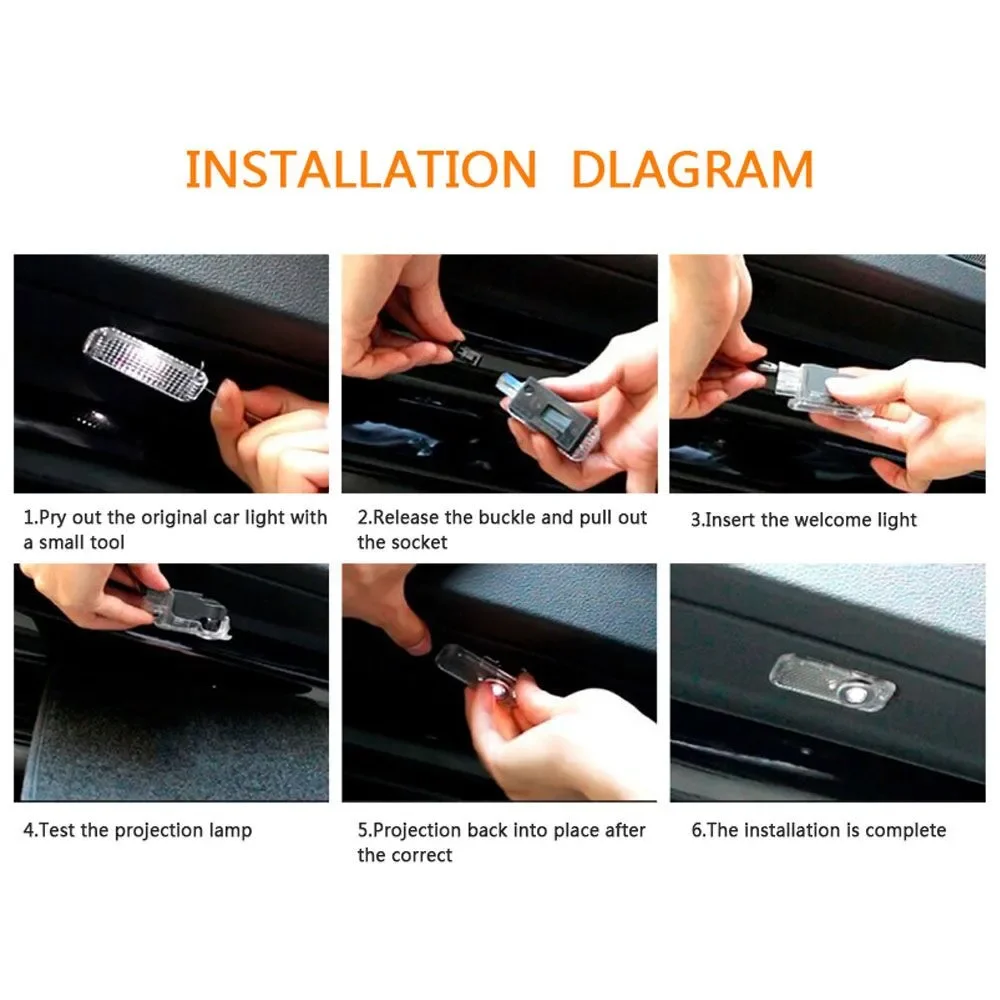 INSTALLATION DLAGRAM

1.Pry out the original car light with a small tool

2.Release the buckle and pull out the socket

3.Insert the welcome light

4.Test the projection lamp

5.Projection back into place after the correct

6.The installation is complete