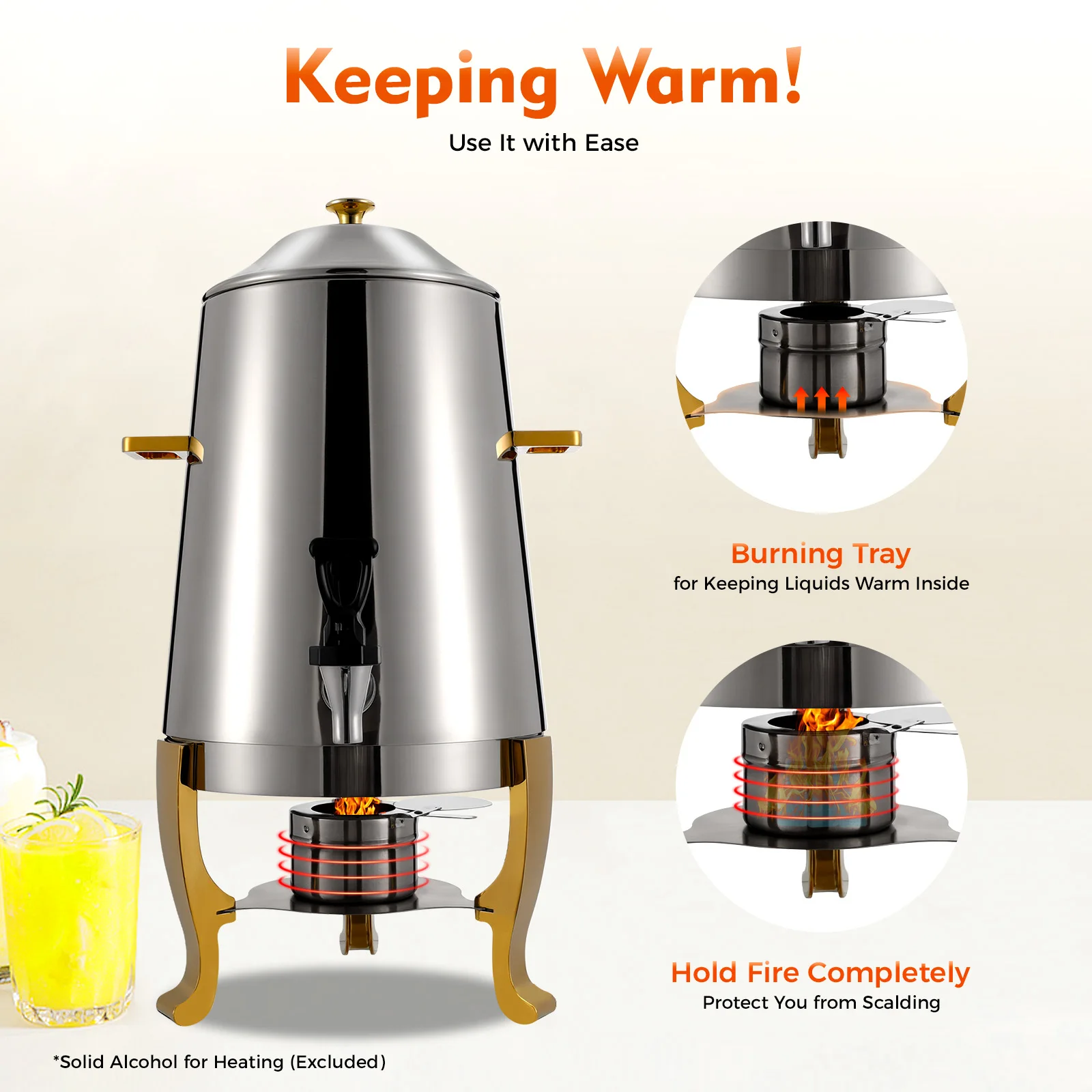 Keeping Warm!
Use It with Ease

Burning Tray
for Keeping Liquids Warm Inside

Hold Fire Completely
Protect You from Scalding

*Solid Alcohol for Heating (Excluded)