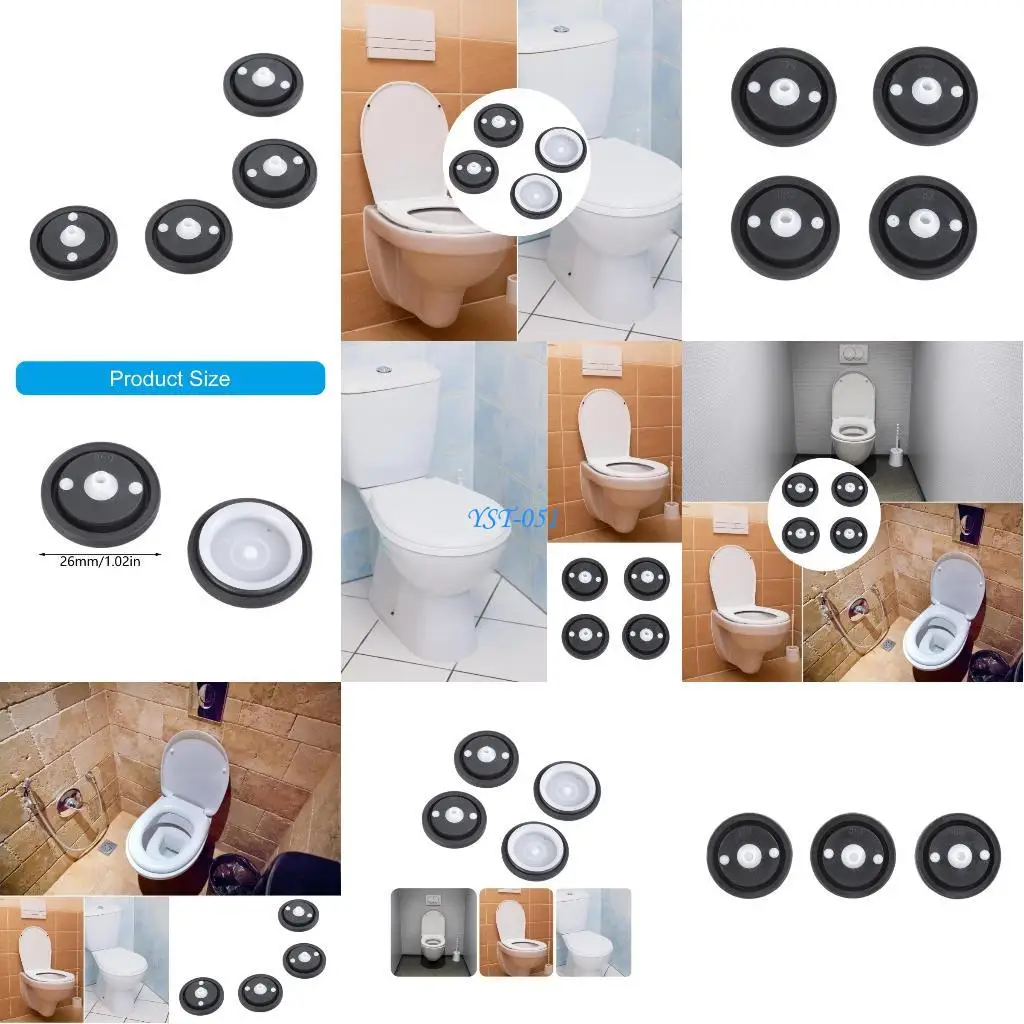 Product Size

26mm/1.02in

YST-051