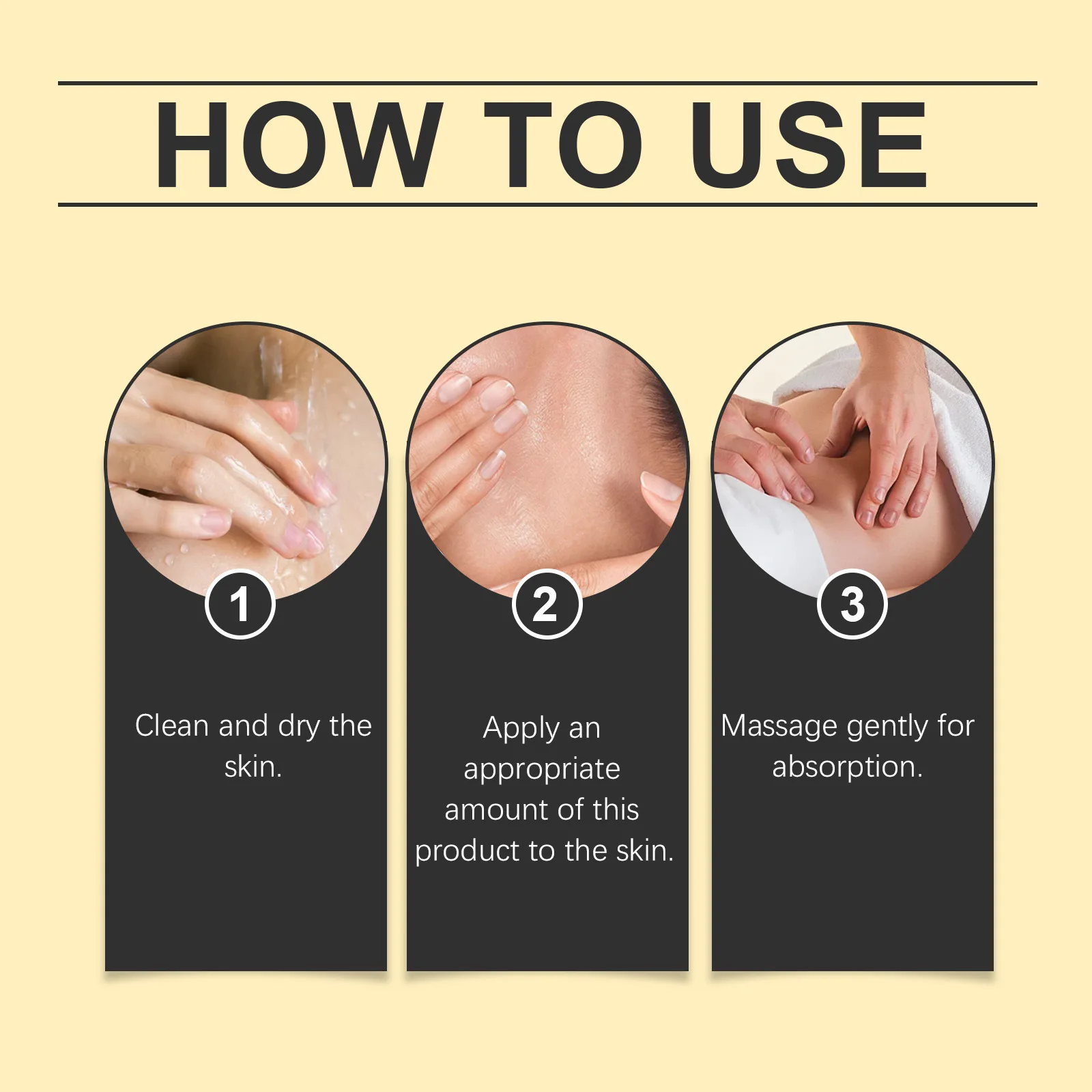 HOW TO USE

1

Clean and dry the skin.

2

Apply an appropriate amount of this product to the skin.

3

Massage gently for absorption.