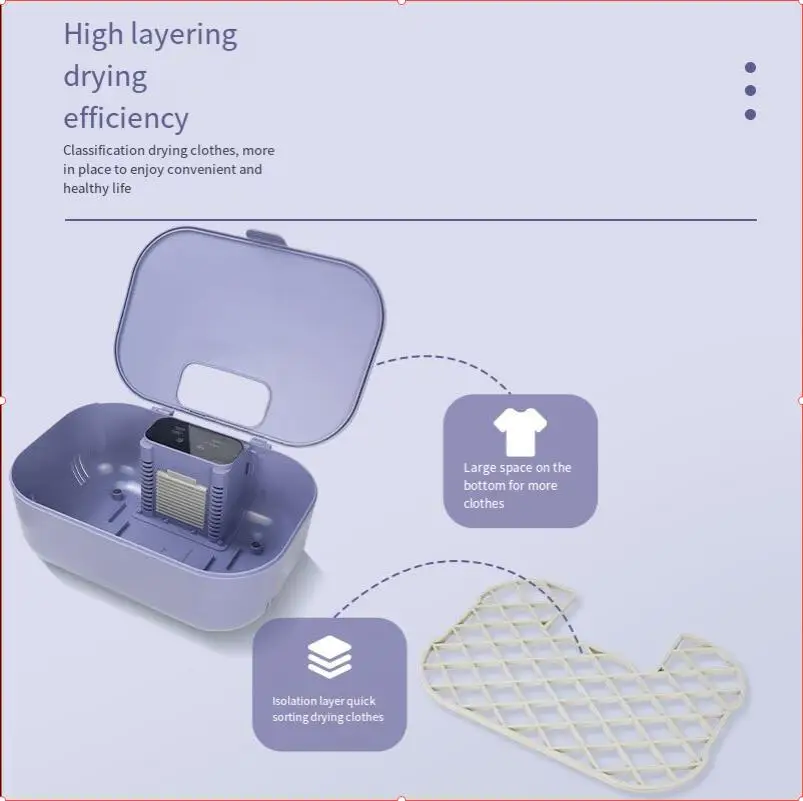 High layering drying efficiency

Classification drying clothes, more in place to enjoy convenient and healthy life

Large space on the bottom for more clothes

Isolation layer quick sorting drying clothes