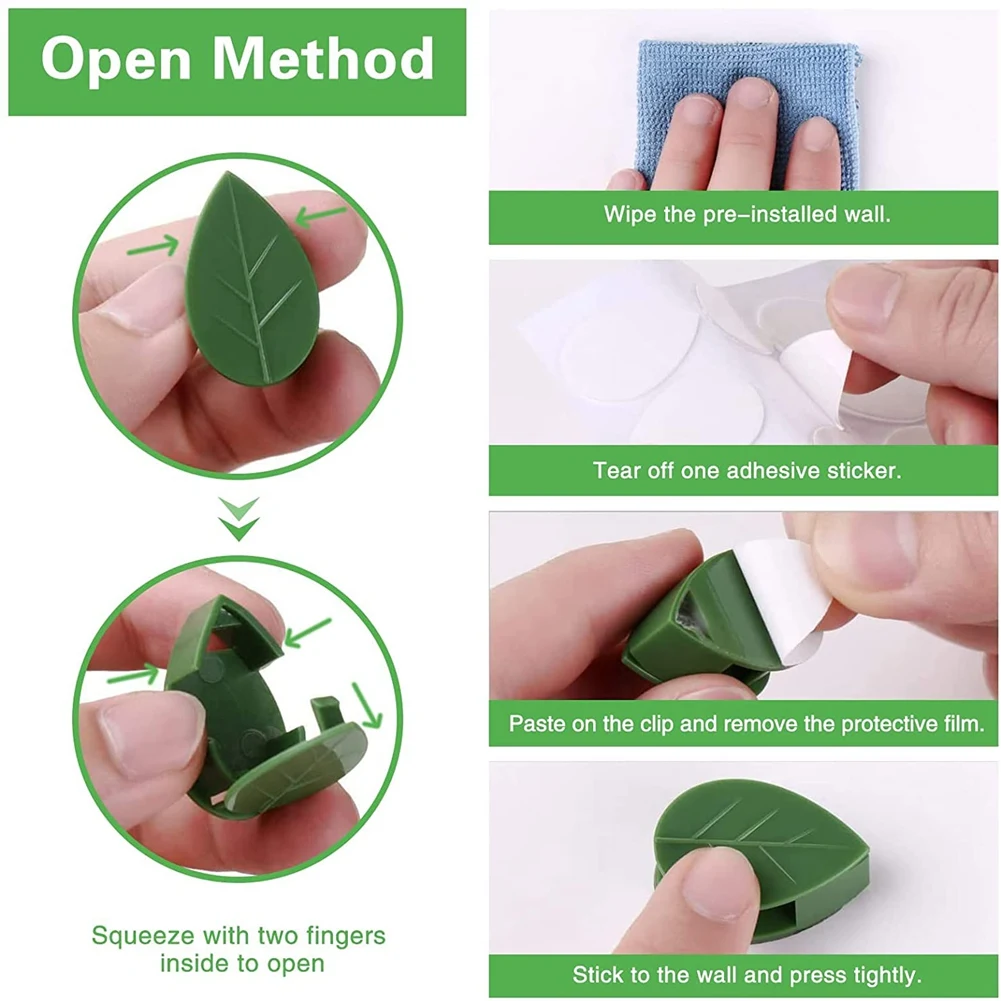 Open Method

Squeeze with two fingers inside to open

Wipe the pre-installed wall.

Tear off one adhesive sticker.

Paste on the clip and remove the protective film.

Stick to the wall and press tightly.