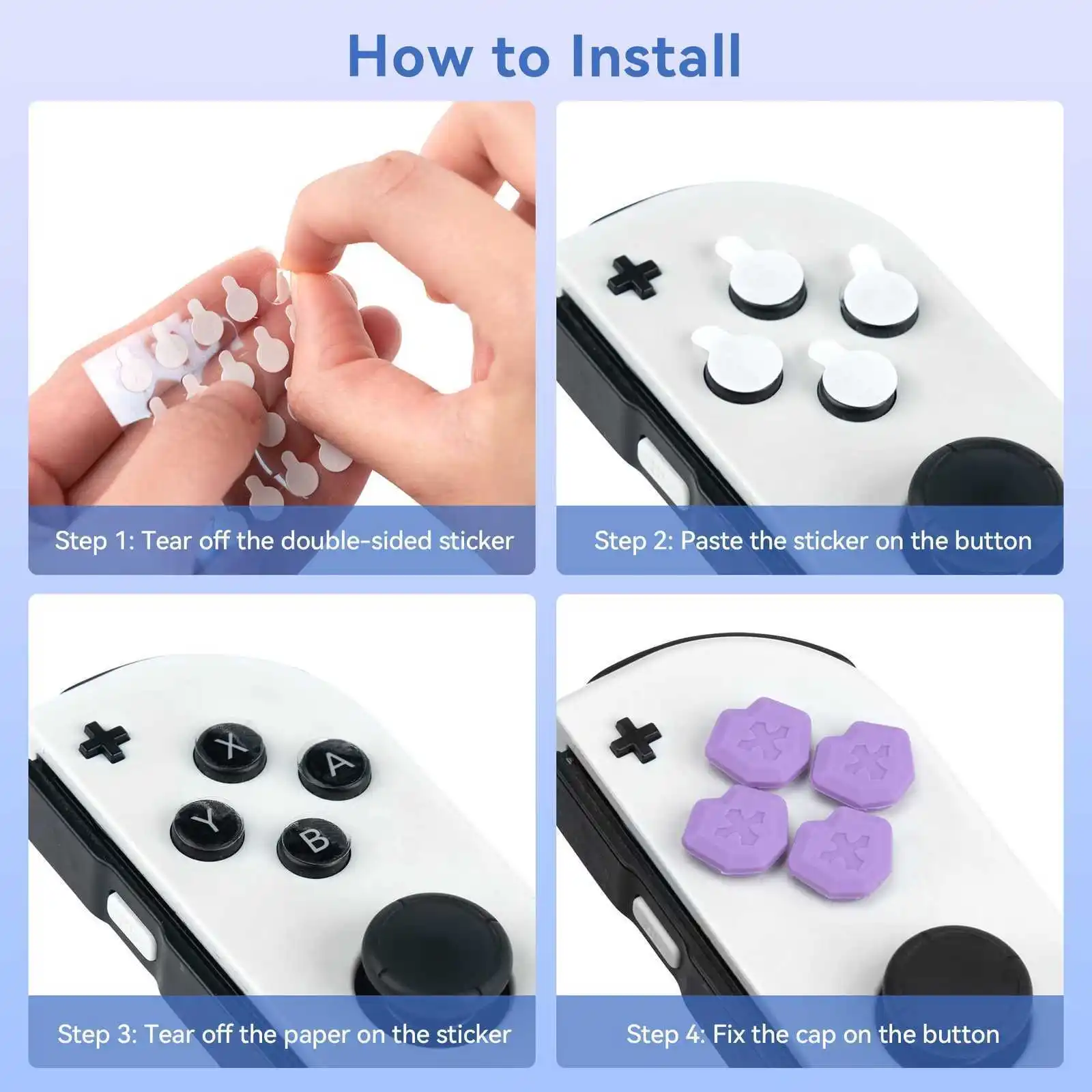 How to Install

Step 1: Tear off the double-sided sticker

Step 2: Paste the sticker on the button

X A Y B

Step 3: Tear off the paper on the sticker

Step 4: Fix the cap on the button