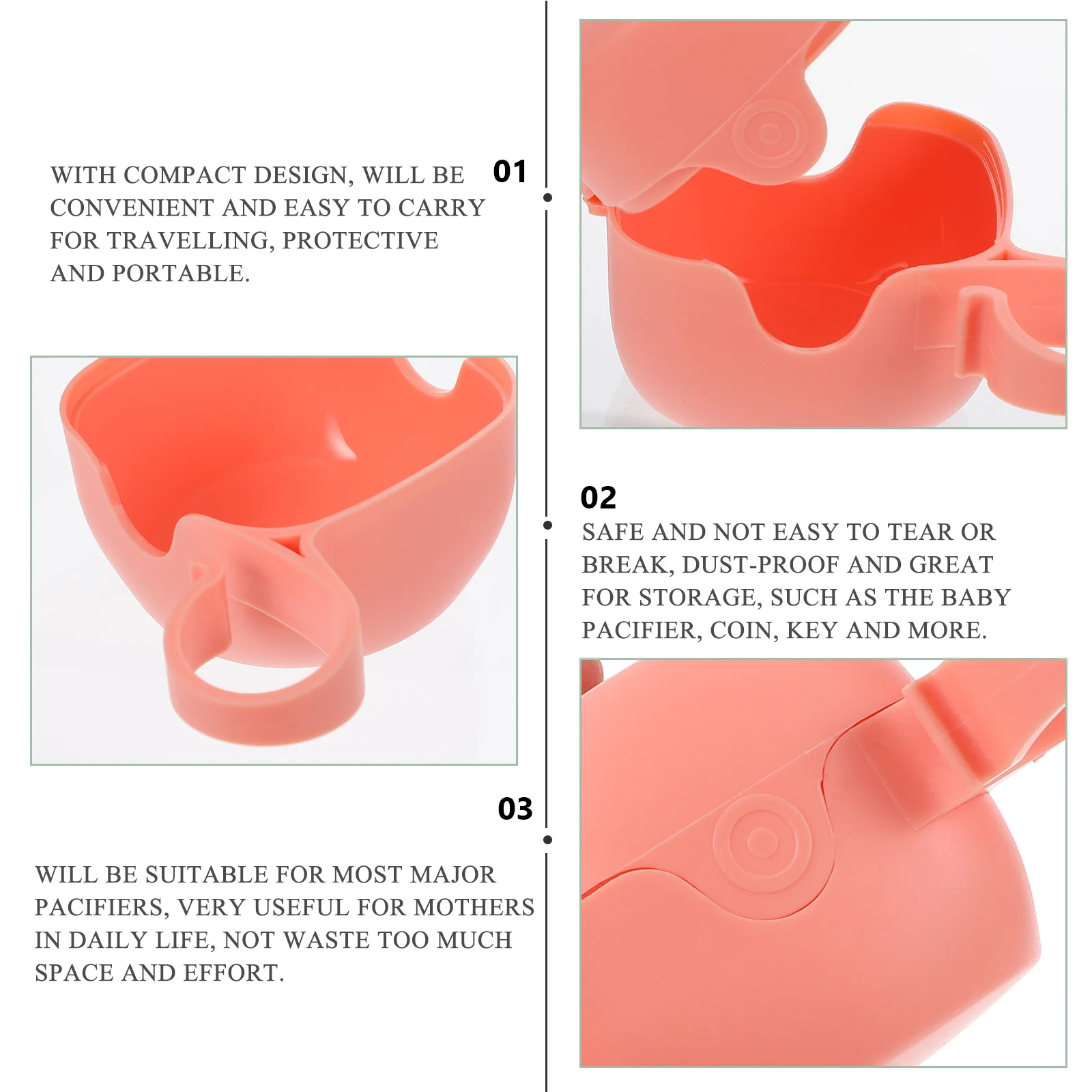 01

WITH COMPACT DESIGN, WILL BE CONVENIENT AND EASY TO CARRY FOR TRAVELLING, PROTECTIVE AND PORTABLE.

02

SAFE AND NOT EASY TO TEAR OR BREAK, DUST-PROOF AND GREAT FOR STORAGE, SUCH AS THE BABY PACIFIER, COIN, KEY AND MORE.

03

WILL BE SUITABLE FOR MOST MAJOR PACIFIERS, VERY USEFUL FOR MOTHERS IN DAILY LIFE, NOT WASTE TOO MUCH SPACE AND EFFORT.