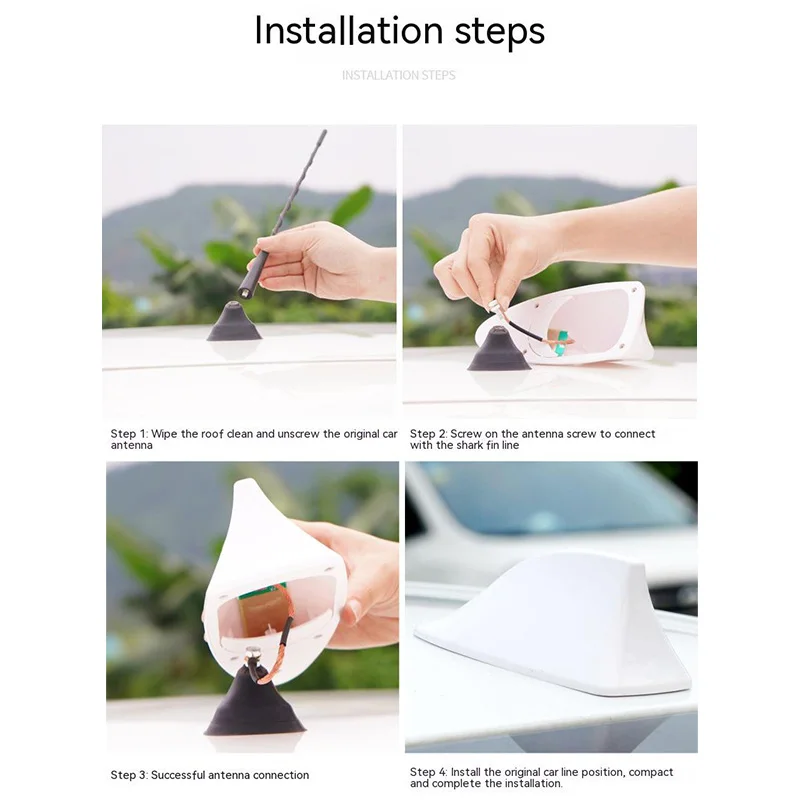 Installation steps

INSTALLATION STEPS

Step 1: Wipe the roof clean and unscrew the original car antenna

Step 2: Screw on the antenna screw to connect with the shark fin line

Step 3: Successful antenna connection

Step 4: Install the original car line position, compact and complete the installation.