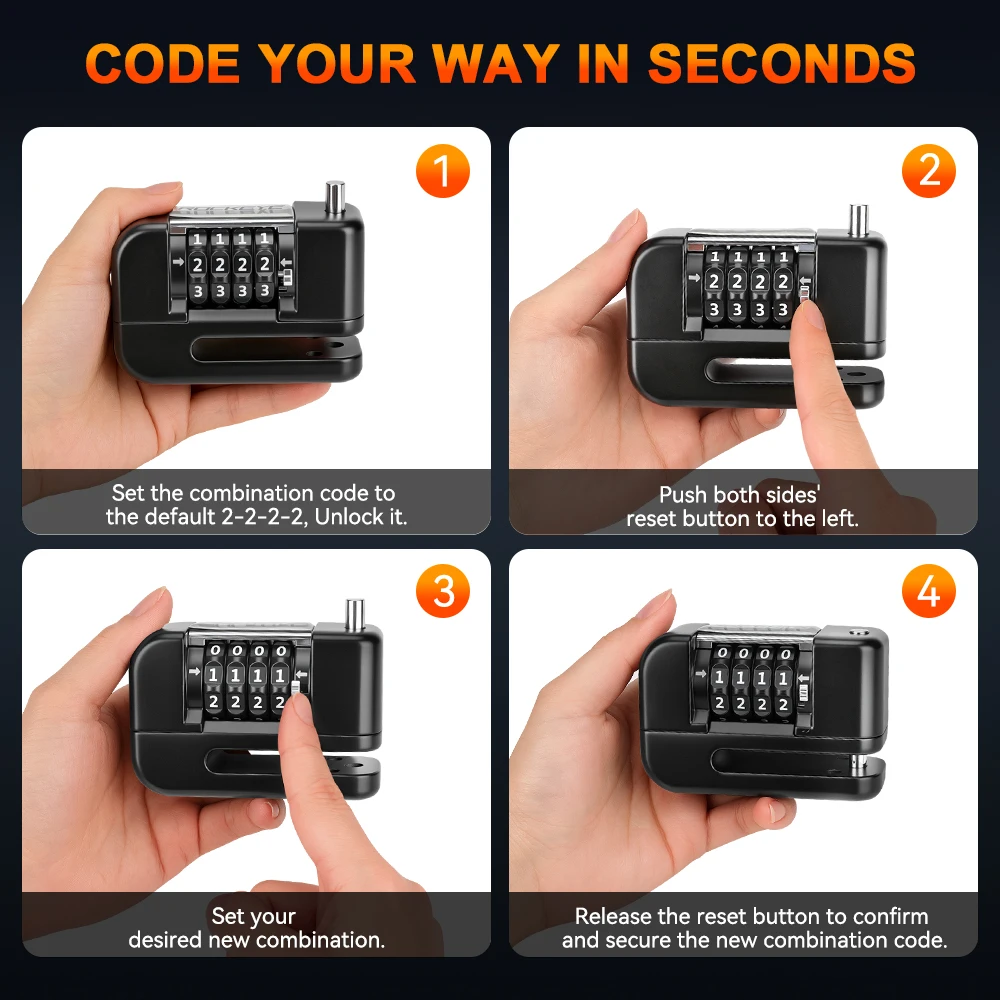 CODE YOUR WAY IN SECONDS

1

1 1 1 1
2 2 2 2
3 3 3 3

Set the combination code to the default 2-2-2-2, Unlock it.

2

1 1 1 1
2 2 2 2
3 3 3 3

Push both sides' reset button to the left.

3

0 0 0 0
1 1 1 1
2 2 2 2

Set your desired new combination.

4

0 0 0 0
1 1 1 1
2 2 2 2

Release the reset button to confirm and secure the new combination code.