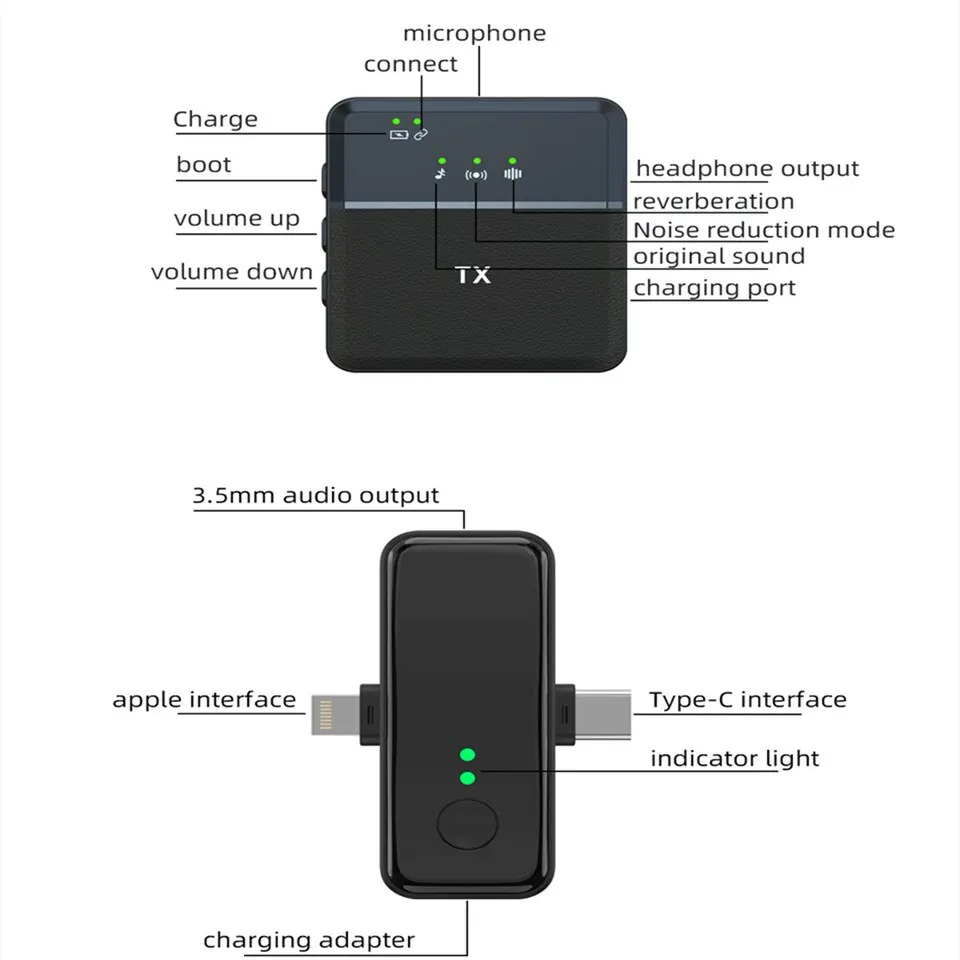 microphone
connect
Charge
boot
volume up
volume down
headphone output
reverberation
Noise reduction mode
original sound
charging port
TX

3.5mm audio output
apple interface
Type-C interface
indicator light
charging adapter