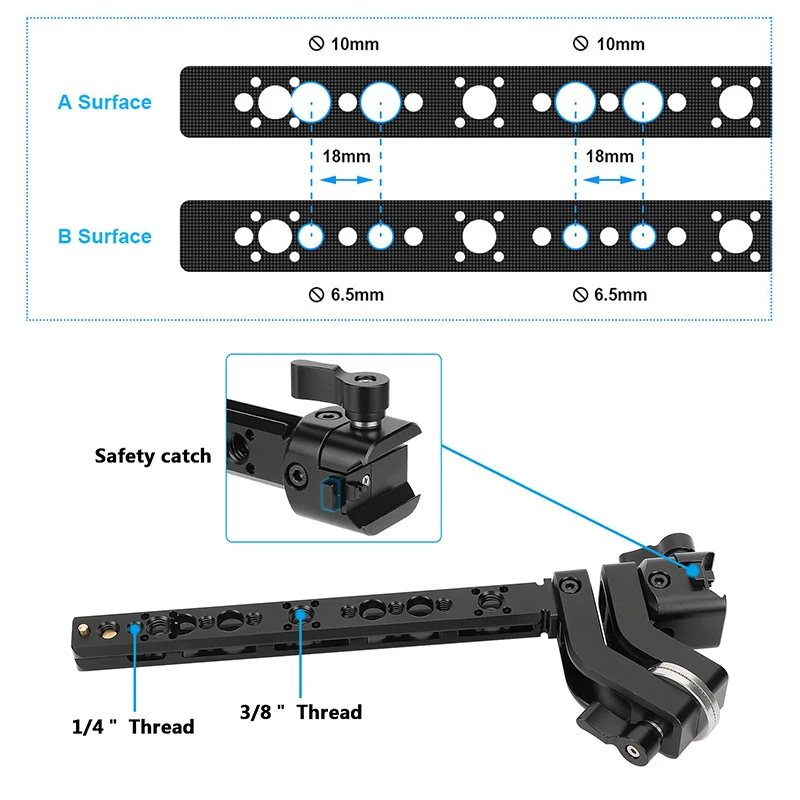 ⦸ 10mm ⦸ 10mm

A Surface

18mm 18mm

B Surface

⦸ 6.5mm ⦸ 6.5mm

Safety catch

1/4 " Thread

3/8 " Thread