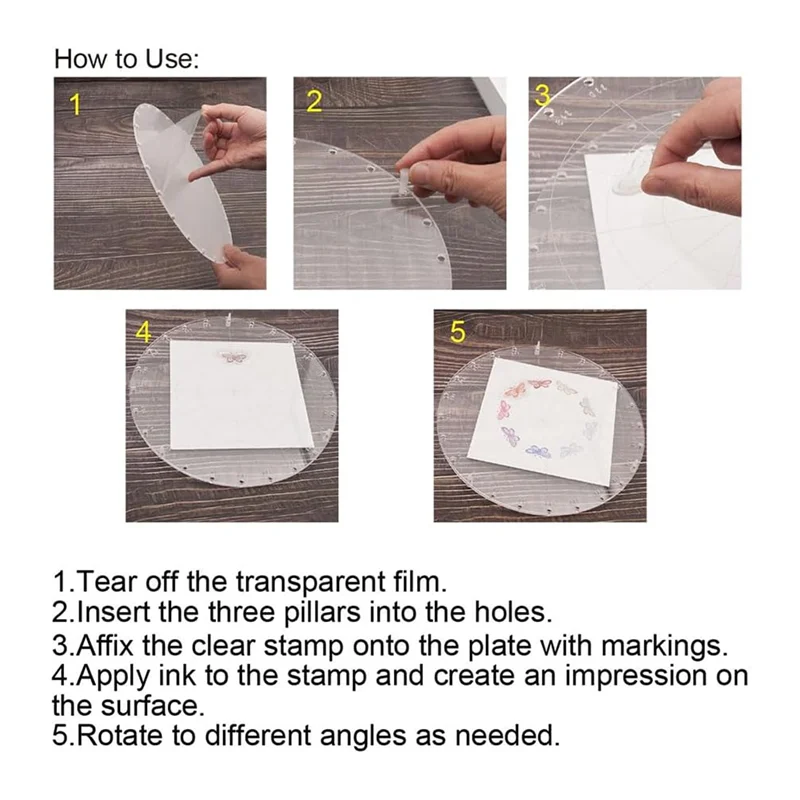 How to Use:

1

2

3

4

5

1.Tear off the transparent film.
2.Insert the three pillars into the holes.
3.Affix the clear stamp onto the plate with markings.
4.Apply ink to the stamp and create an impression on the surface.
5.Rotate to different angles as needed.