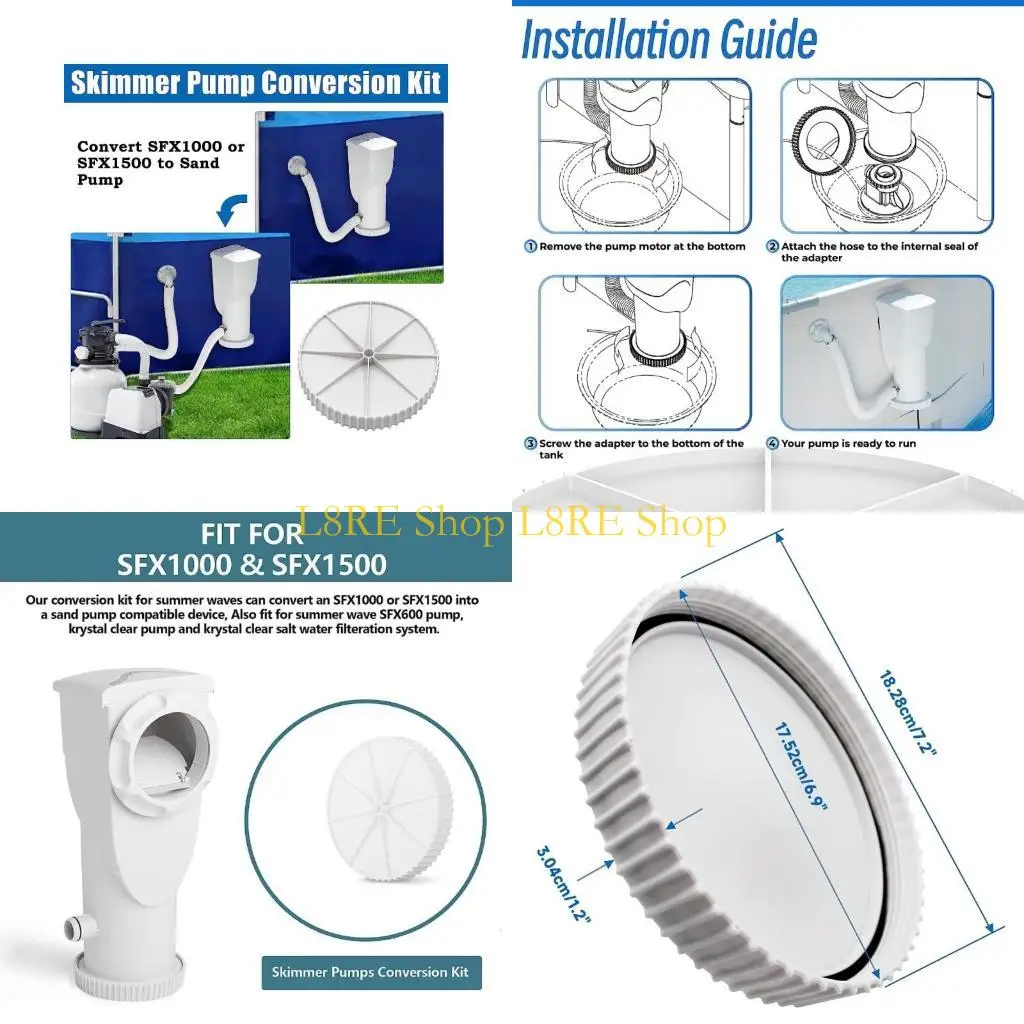 Skimmer Pump Conversion Kit

Convert SFX1000 or SFX1500 to Sand Pump

Installation Guide

① Remove the pump motor at the bottom

② Attach the hose to the internal seal of the adapter

③ Screw the adapter to the bottom of the tank

④ Your pump is ready to run

L8RE Shop L8RE Shop

FIT FOR SFX1000 & SFX1500

Our conversion kit for summer waves can convert an SFX1000 or SFX1500 into a sand pump compatible device, Also fit for summer wave SFX600 pump, krystal clear pump and krystal clear salt water filteration system.

Skimmer Pumps Conversion Kit

18.28cm/7.2"

17.52cm/6.9"

3.04cm/1.2"