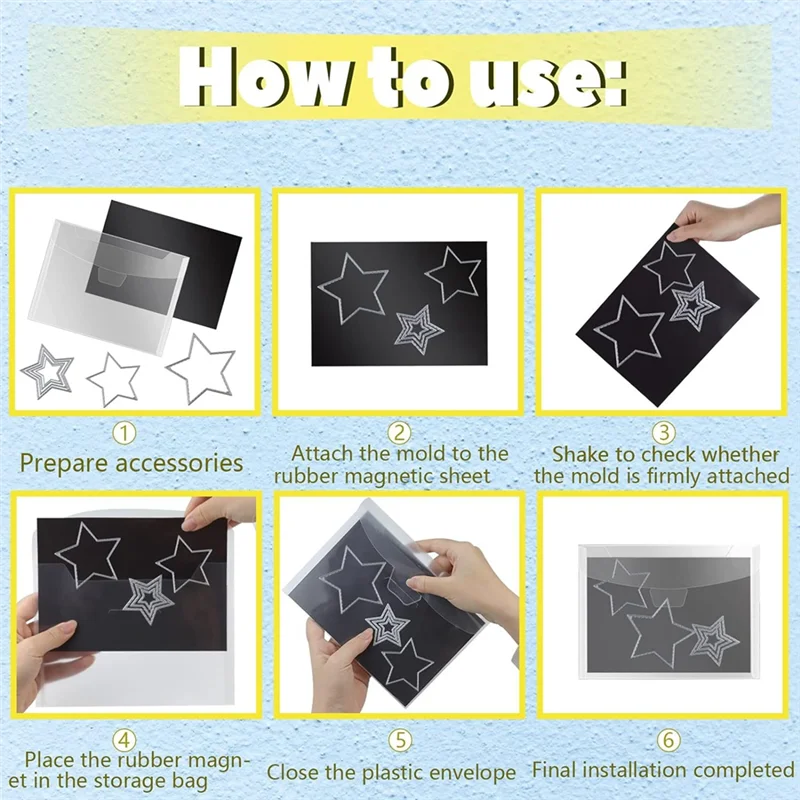 How to use:

①
Prepare accessories

②
Attach the mold to the rubber magnetic sheet

③
Shake to check whether the mold is firmly attached

④
Place the rubber magnet in the storage bag

⑤
Close the plastic envelope

⑥
Final installation completed