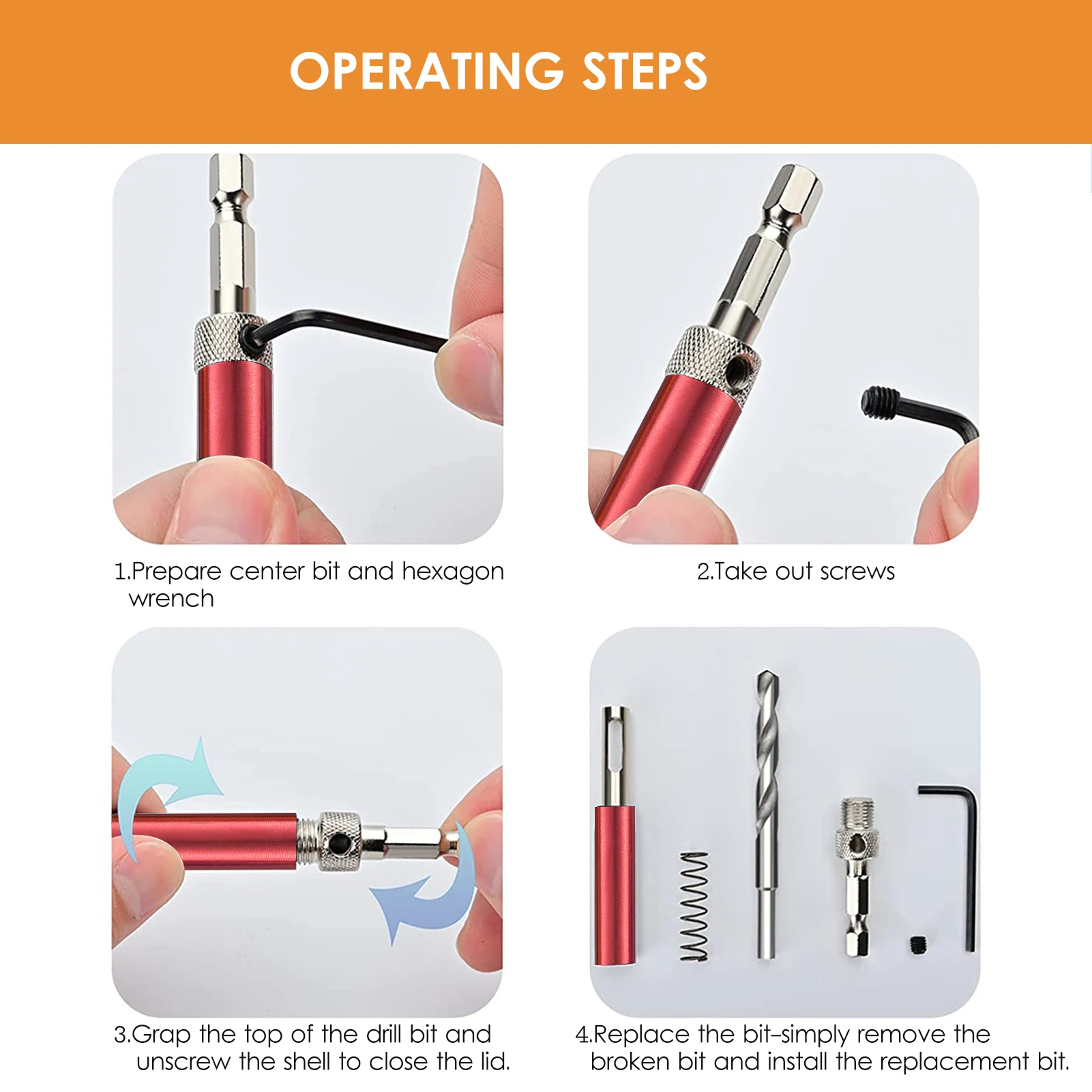 OPERATING STEPS

1.Prepare center bit and hexagon wrench

2.Take out screws

3.Grap the top of the drill bit and unscrew the shell to close the lid.

4.Replace the bit-simply remove the broken bit and install the replacement bit.