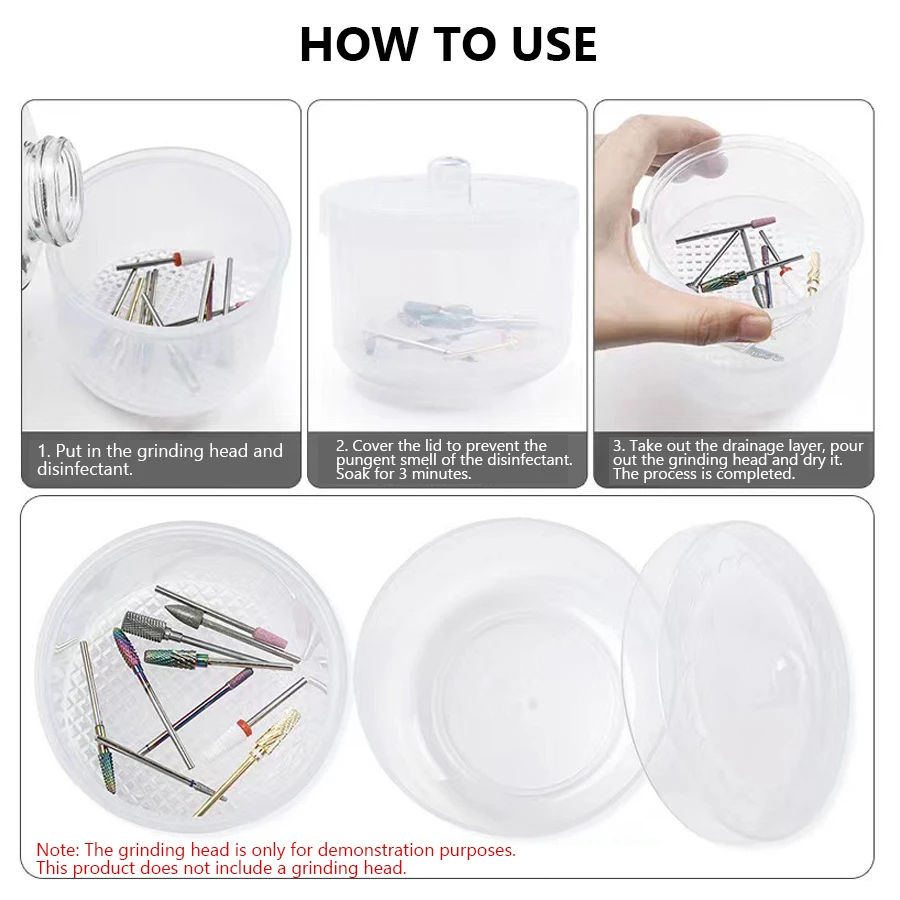 HOW TO USE

1. Put in the grinding head and disinfectant.

2. Cover the lid to prevent the pungent smell of the disinfectant. Soak for 3 minutes.

3. Take out the drainage layer, pour out the grinding head and dry it. The process is completed.

Note: The grinding head is only for demonstration purposes.
This product does not include a grinding head.