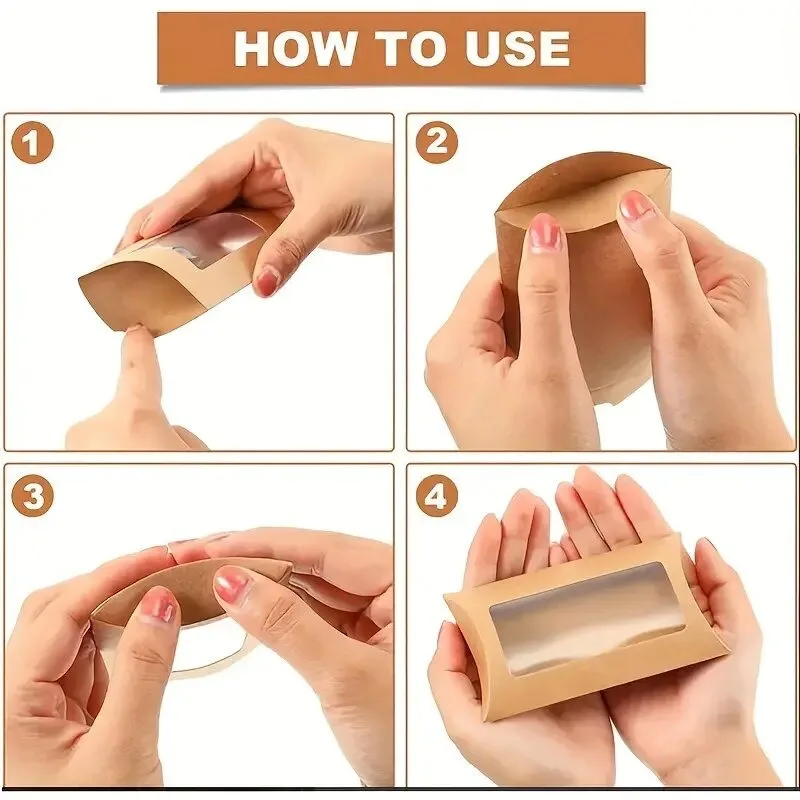 HOW TO USE

1

2

3

4