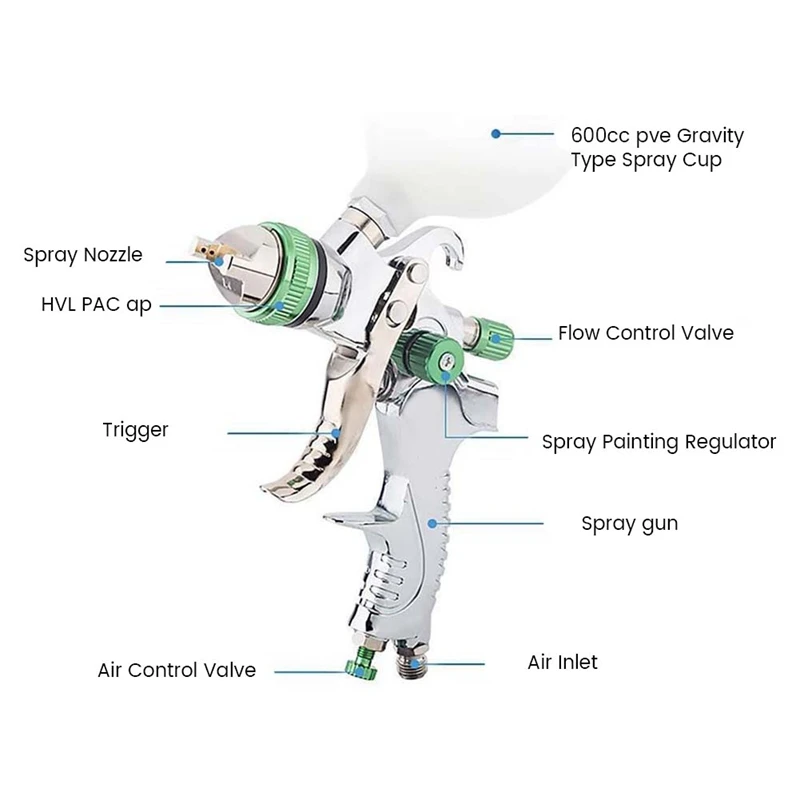 600cc pve Gravity Type Spray Cup

Spray Nozzle

HVL PAC ap

Flow Control Valve

Trigger

Spray Painting Regulator

Spray gun

Air Control Valve

Air Inlet