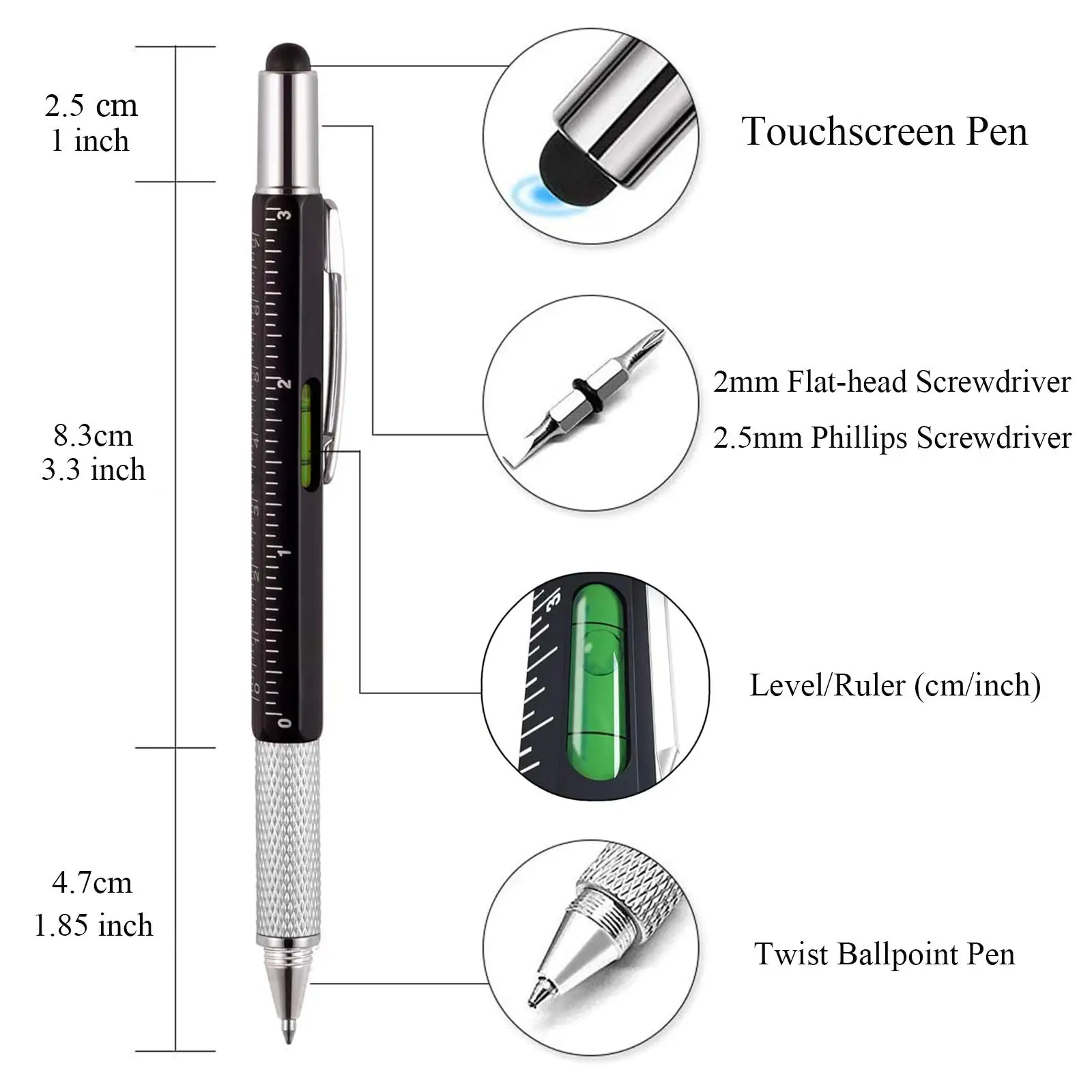 2.5 cm
1 inch

8.3cm
3.3 inch

4.7cm
1.85 inch

3
2
1
0

Touchscreen Pen

2mm Flat-head Screwdriver
2.5mm Phillips Screwdriver

3

Level/Ruler (cm/inch)

Twist Ballpoint Pen