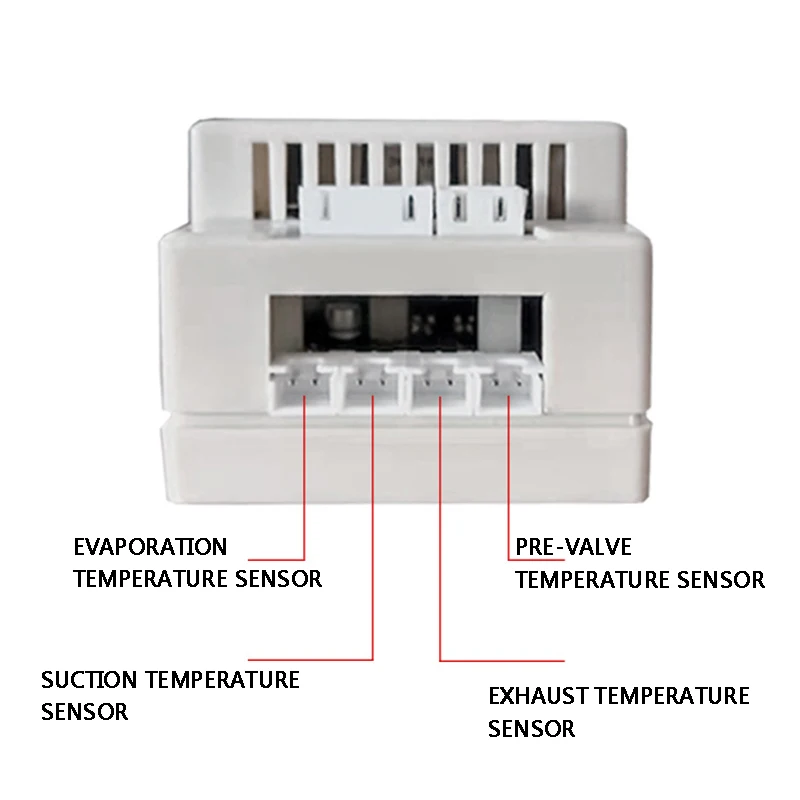 EVAPORATION TEMPERATURE SENSOR

PRE-VALVE TEMPERATURE SENSOR

SUCTION TEMPERATURE SENSOR

EXHAUST TEMPERATURE SENSOR