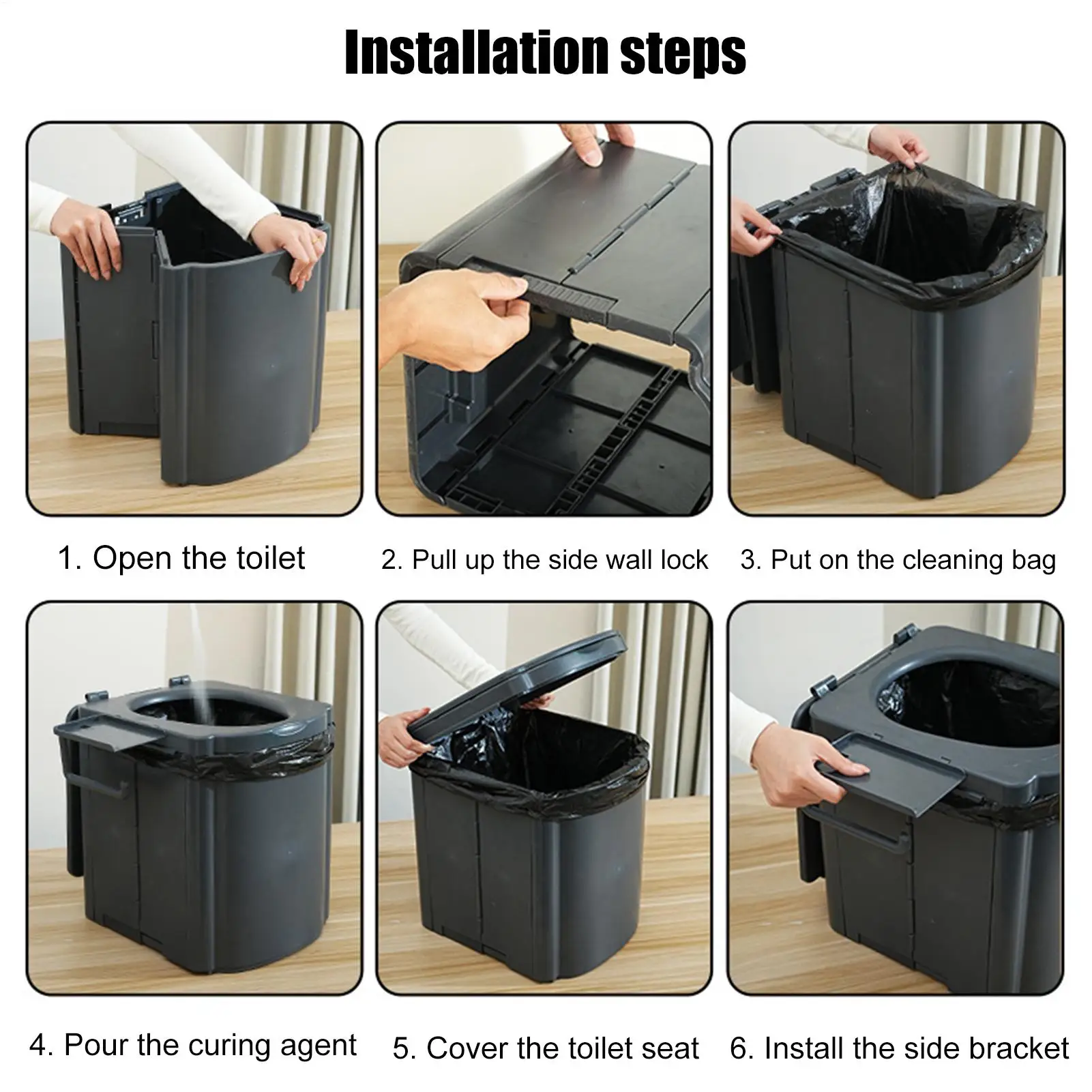 Installation steps

1. Open the toilet

2. Pull up the side wall lock

3. Put on the cleaning bag

4. Pour the curing agent

5. Cover the toilet seat

6. Install the side bracket